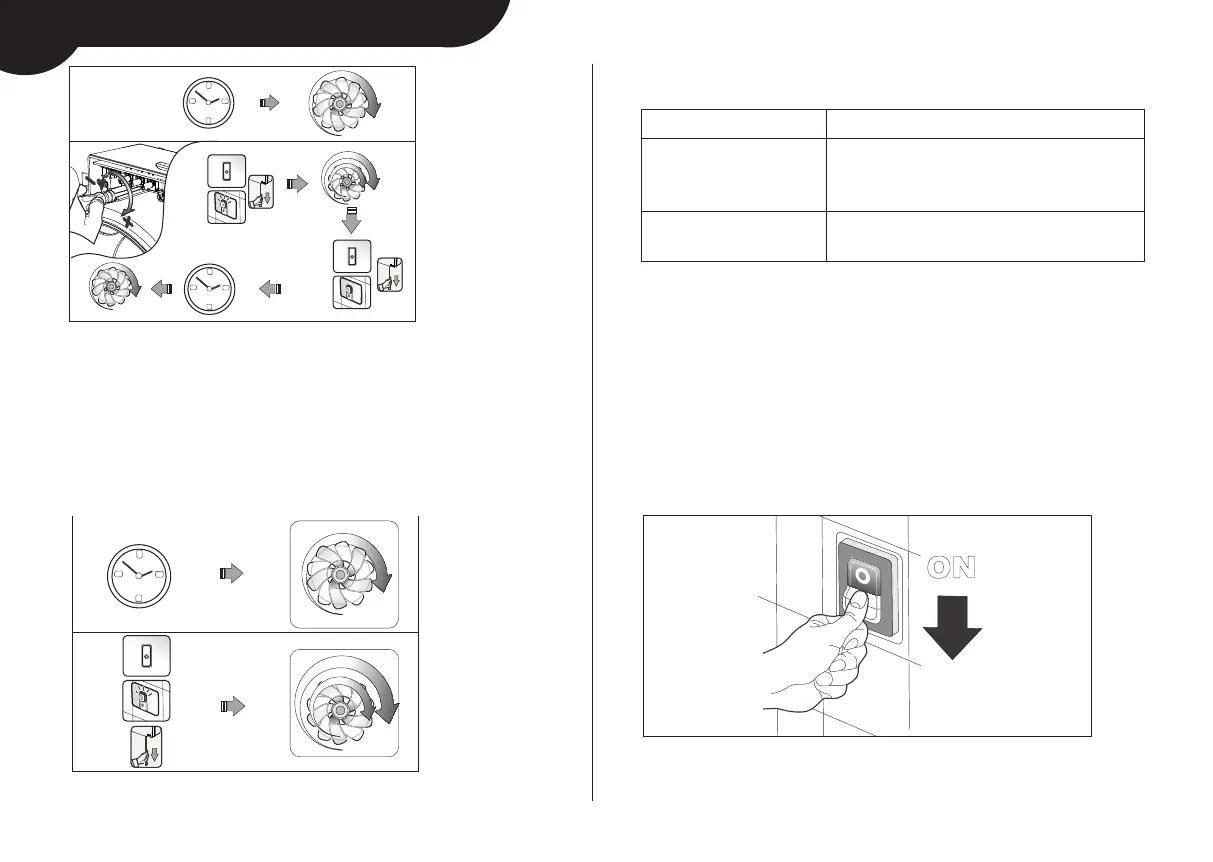 ON