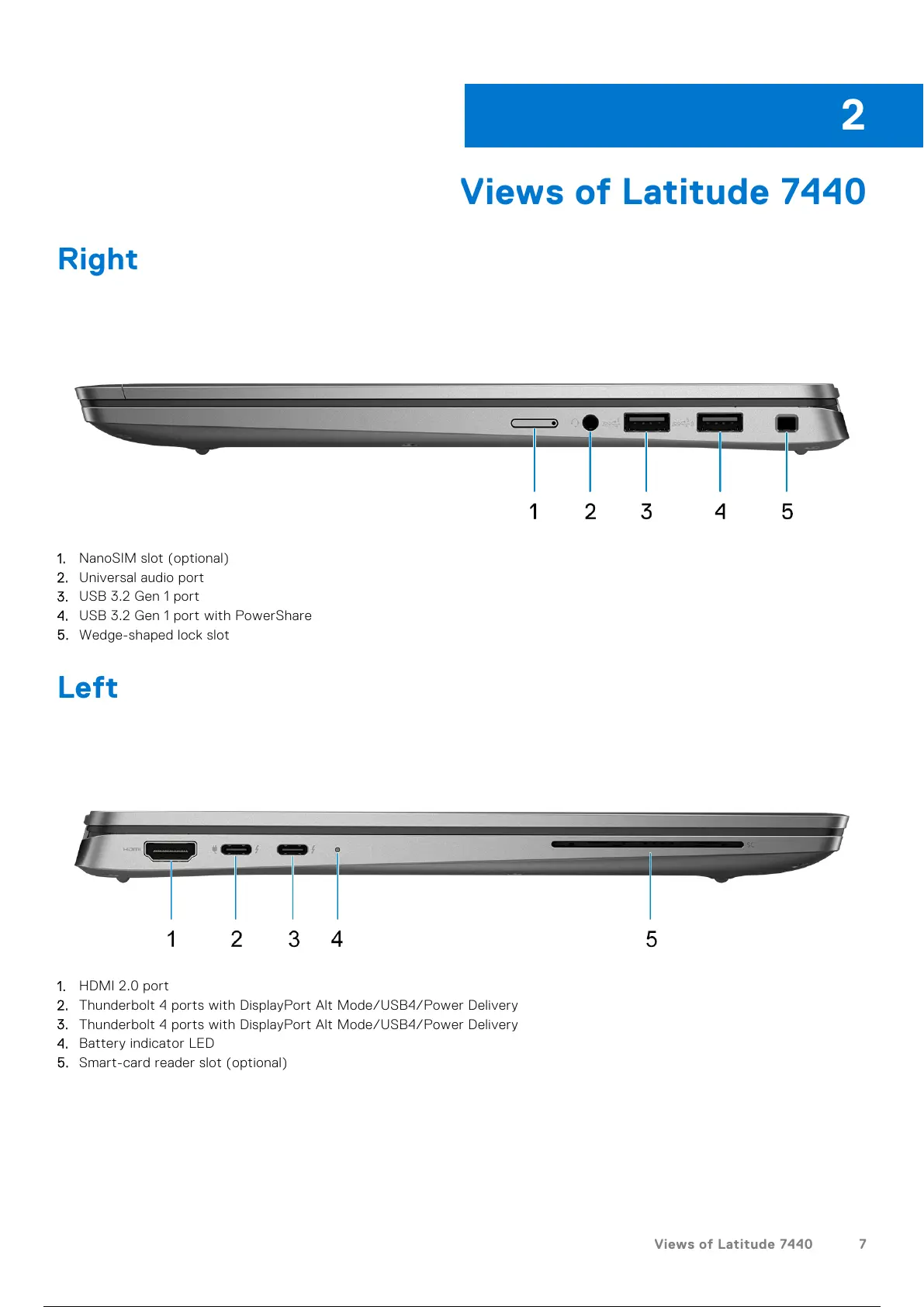 2

Views of Latitude 7440

Right

1 2 3 4 5

1. NanoSIM slot (optional)
2. Universal audio port
3. USB 3.2 Gen 1 port
4. USB 3.2 Gen 1 port with PowerShare
5. Wedge-shaped lock slot

Left

HDMI

1 2 3 4 5

1. HDMI 2.0 port
2. Thunderbolt 4 ports with DisplayPort Alt Mode/USB4/Power Delivery
3. Thunderbolt 4 ports with DisplayPort Alt Mode/USB4/Power Delivery
4. Battery indicator LED
5. Smart-card reader slot (optional)

Views of Latitude 7440 7