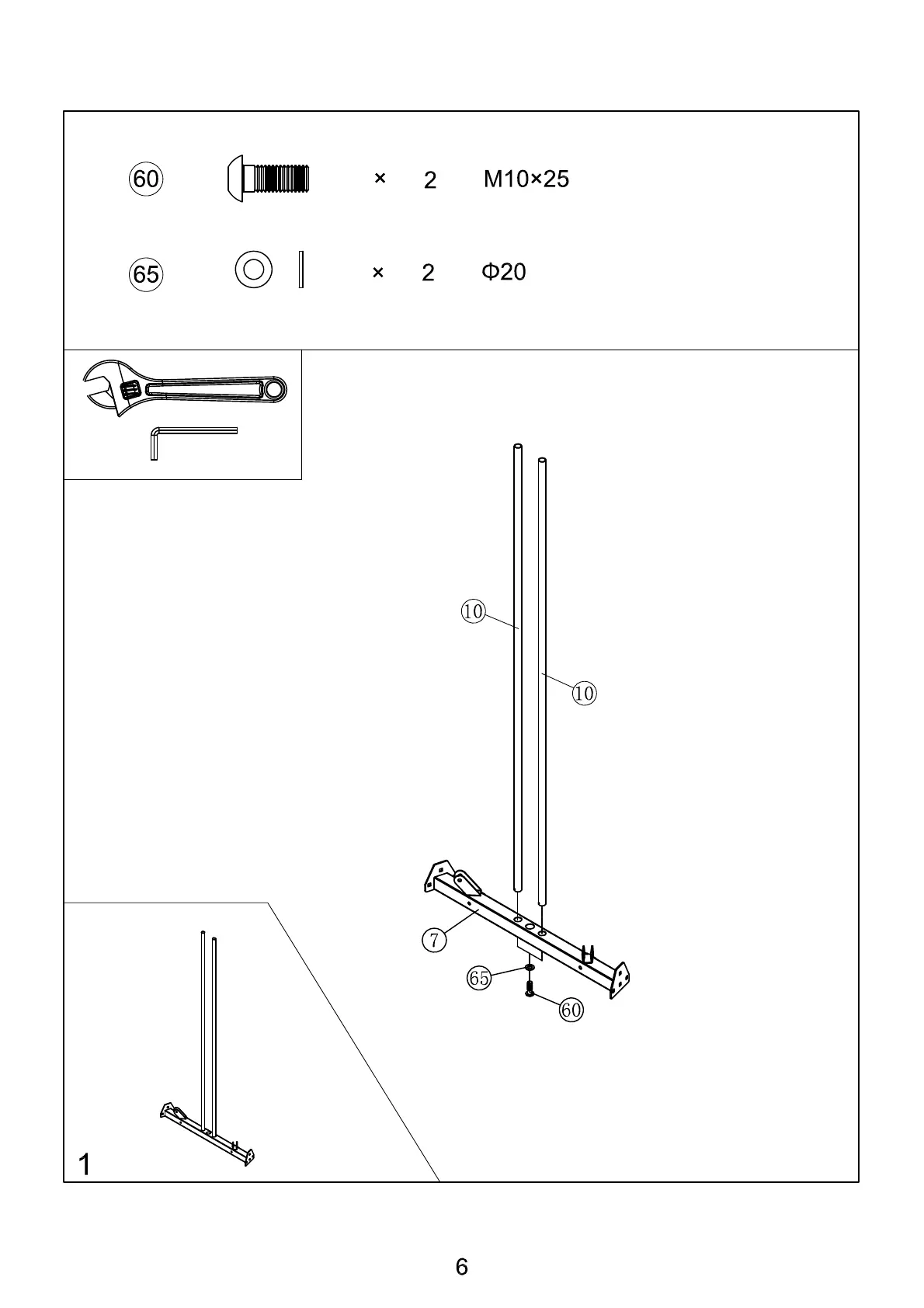 60 × 2 M10×25

65 × 2 Φ20

10

10

7

65

60

1

6