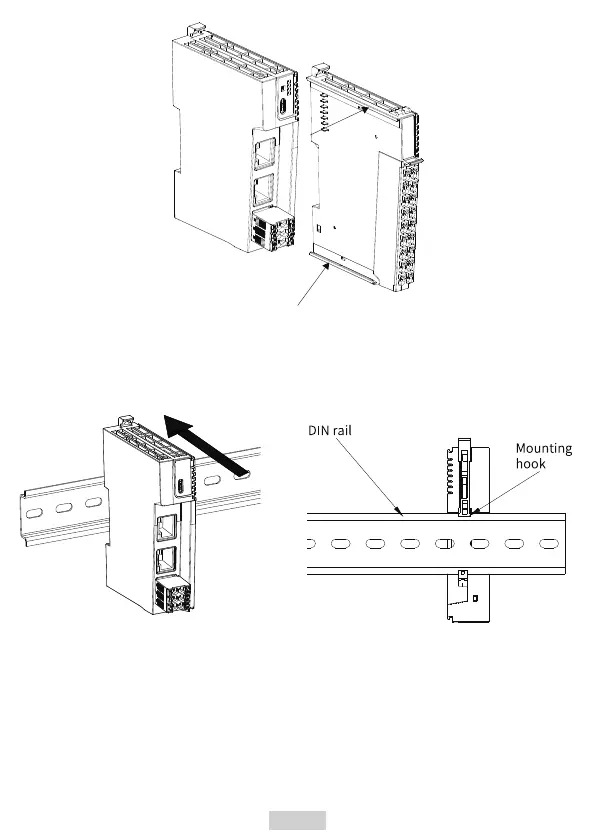 DIN rail

Mounting hook