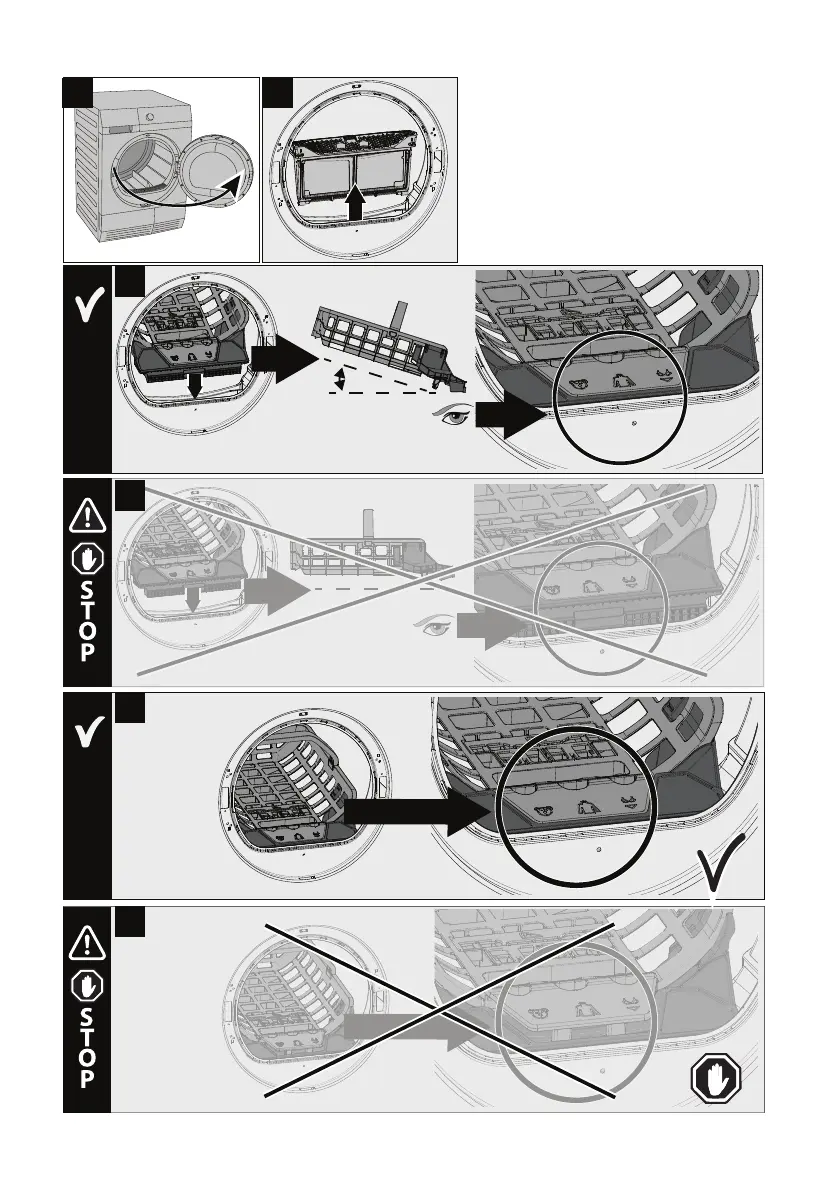 STOP

STOP