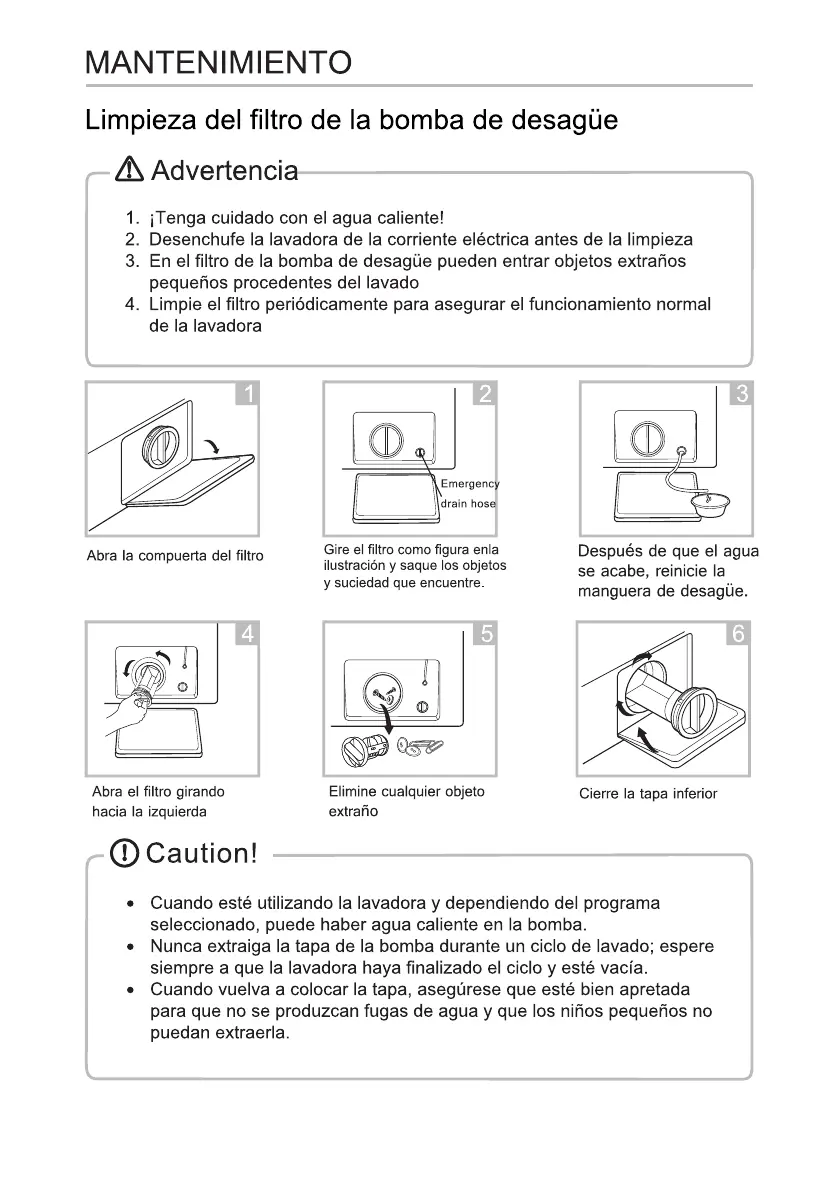 MANTENIMIENTO

Limpieza del filtro de la bomba de desagüe

Advertencia

1. ¡Tenga cuidado con el agua caliente!
2. Desenchufe la lavadora de la corriente eléctrica antes de la limpieza
3. En el filtro de la bomba de desagüe pueden entrar objetos extraños pequeños procedentes del lavado
4. Limpie el filtro periódicamente para asegurar el funcionamiento normal de la lavadora

1

Abra la compuerta del filtro

2

Emergency drain hose

Gire el filtro como figura enla ilustración y saque los objetos y suciedad que encuentre.

3

Después de que el agua se acabe, reinicie la manguera de desagüe.

4

Abra el filtro girando hacia la izquierda

5

Elimine cualquier objeto extraño

6

Cierre la tapa inferior

Caution!

• Cuando esté utilizando la lavadora y dependiendo del programa seleccionado, puede haber agua caliente en la bomba.
• Nunca extraiga la tapa de la bomba durante un ciclo de lavado; espere siempre a que la lavadora haya finalizado el ciclo y esté vacía.
• Cuando vuelva a colocar la tapa, asegúrese que esté bien apretada para que no se produzcan fugas de agua y que los niños pequeños no puedan extraerla.