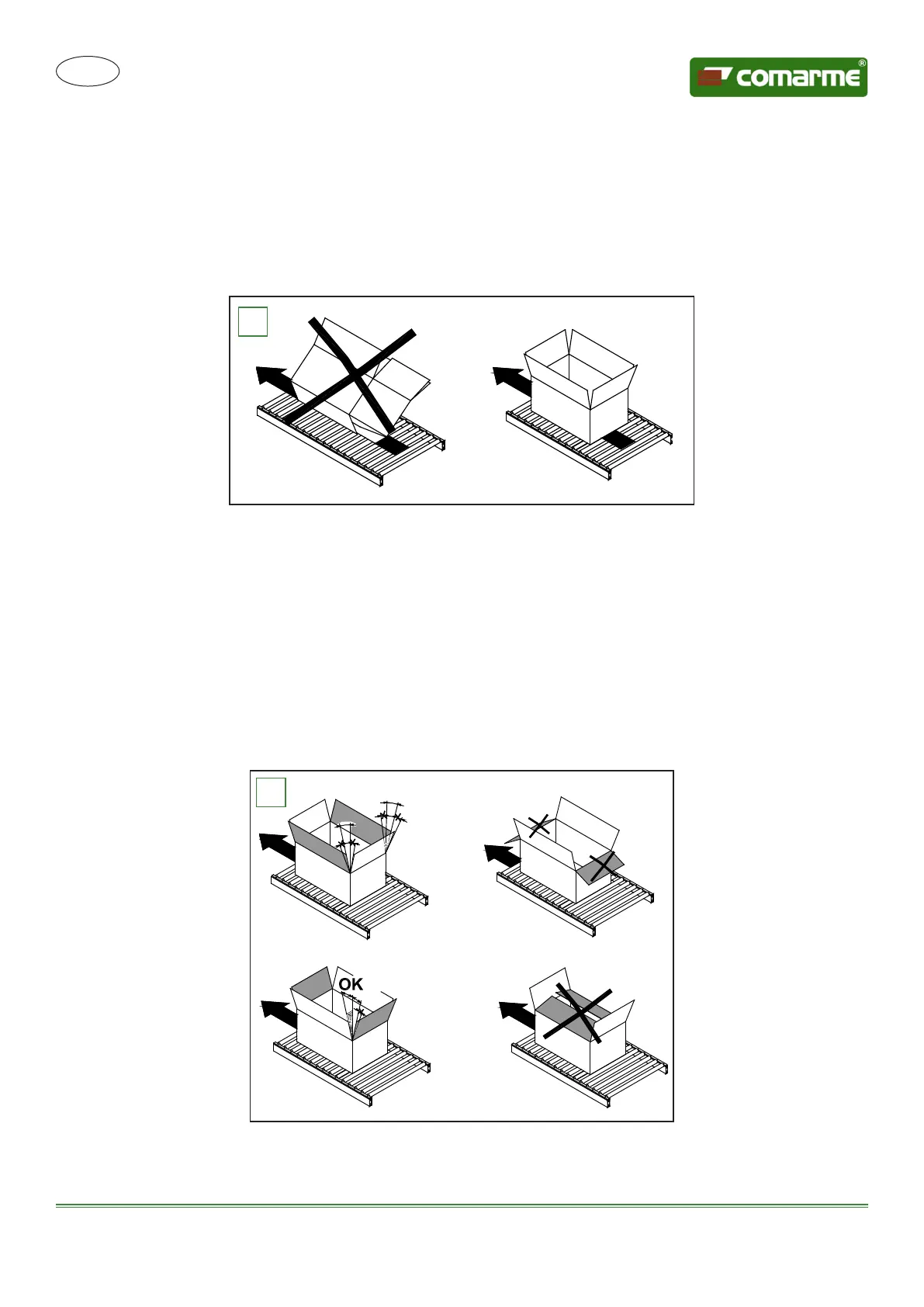 comarme®

OK