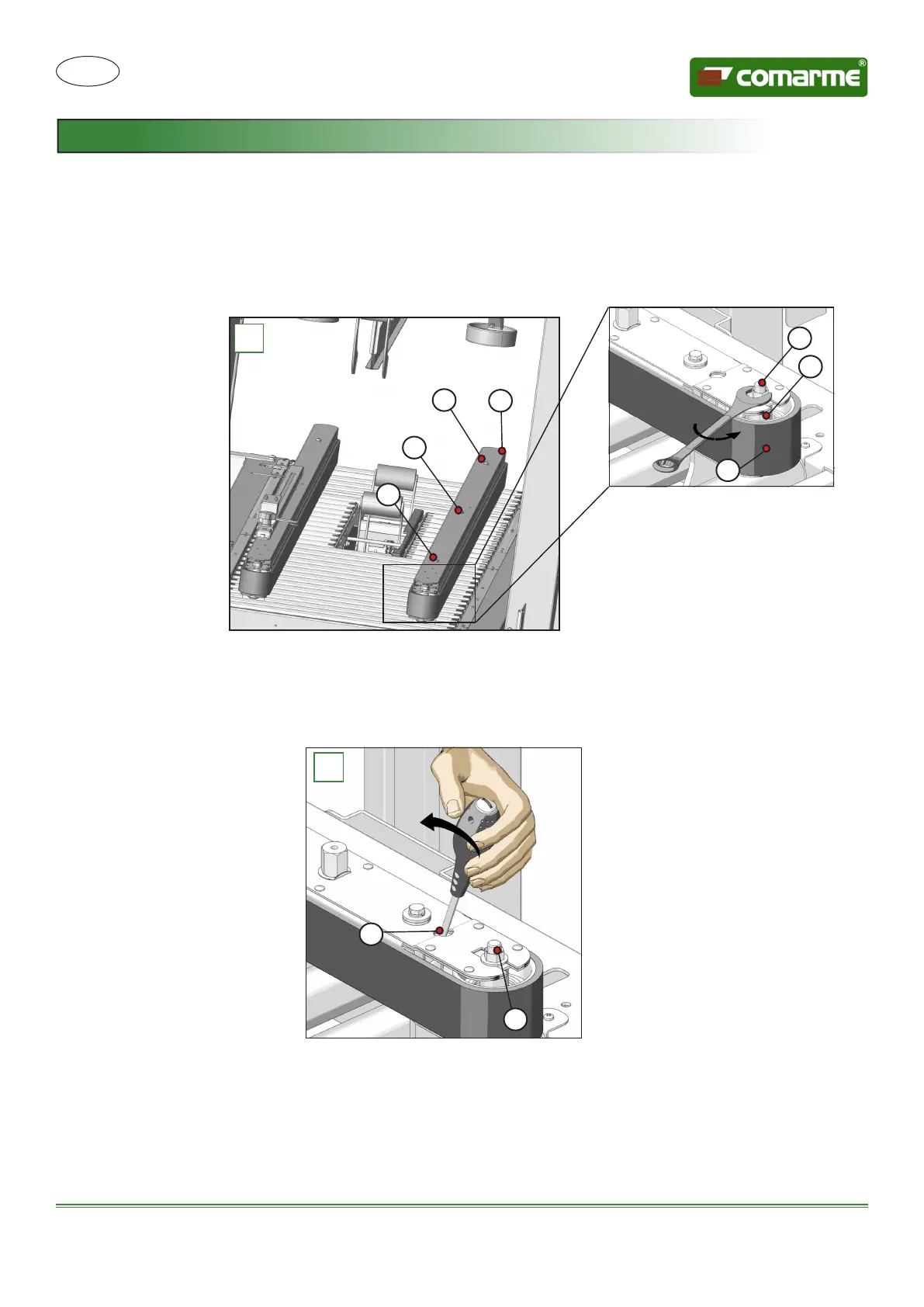 comarme®