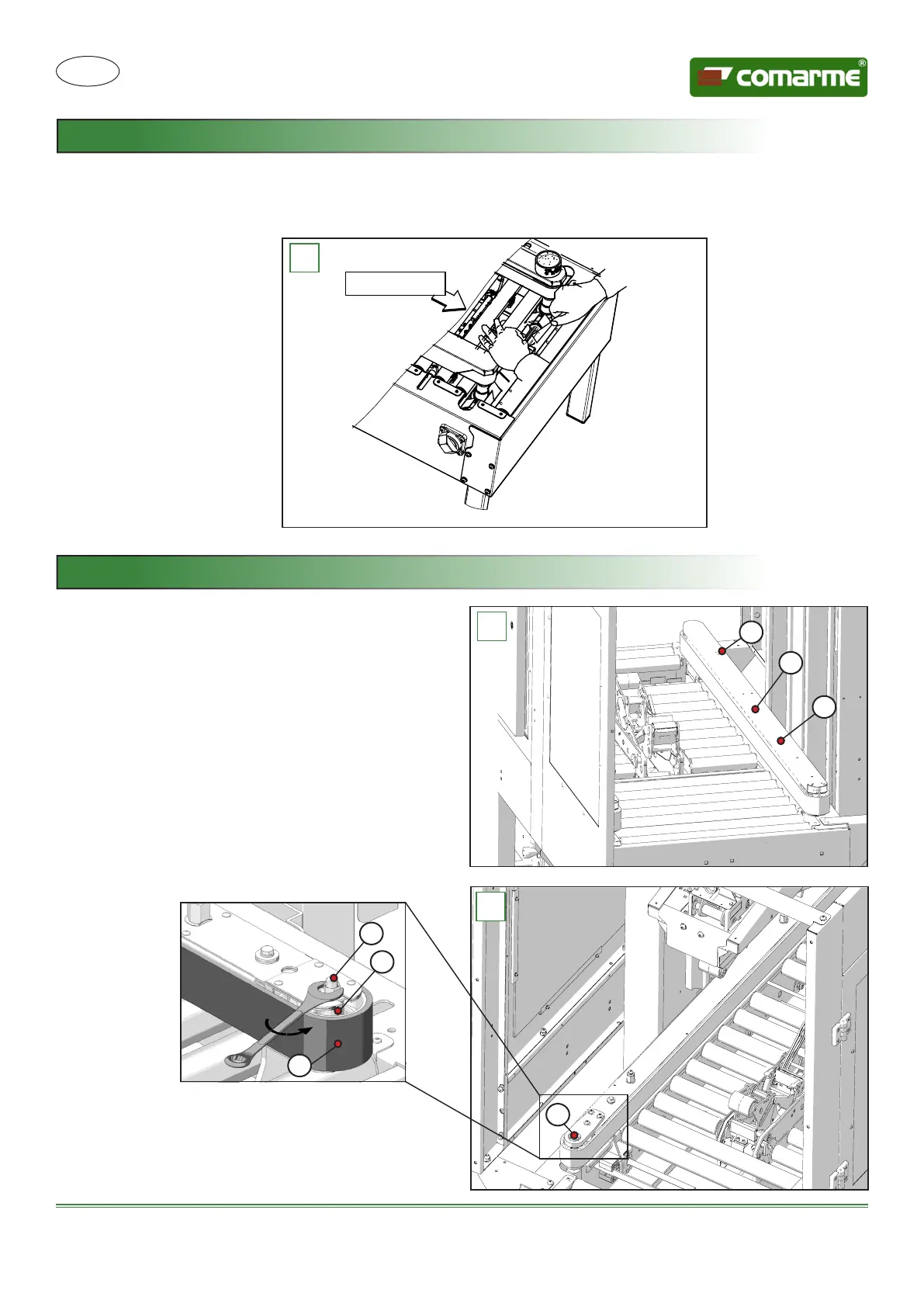 comarme®