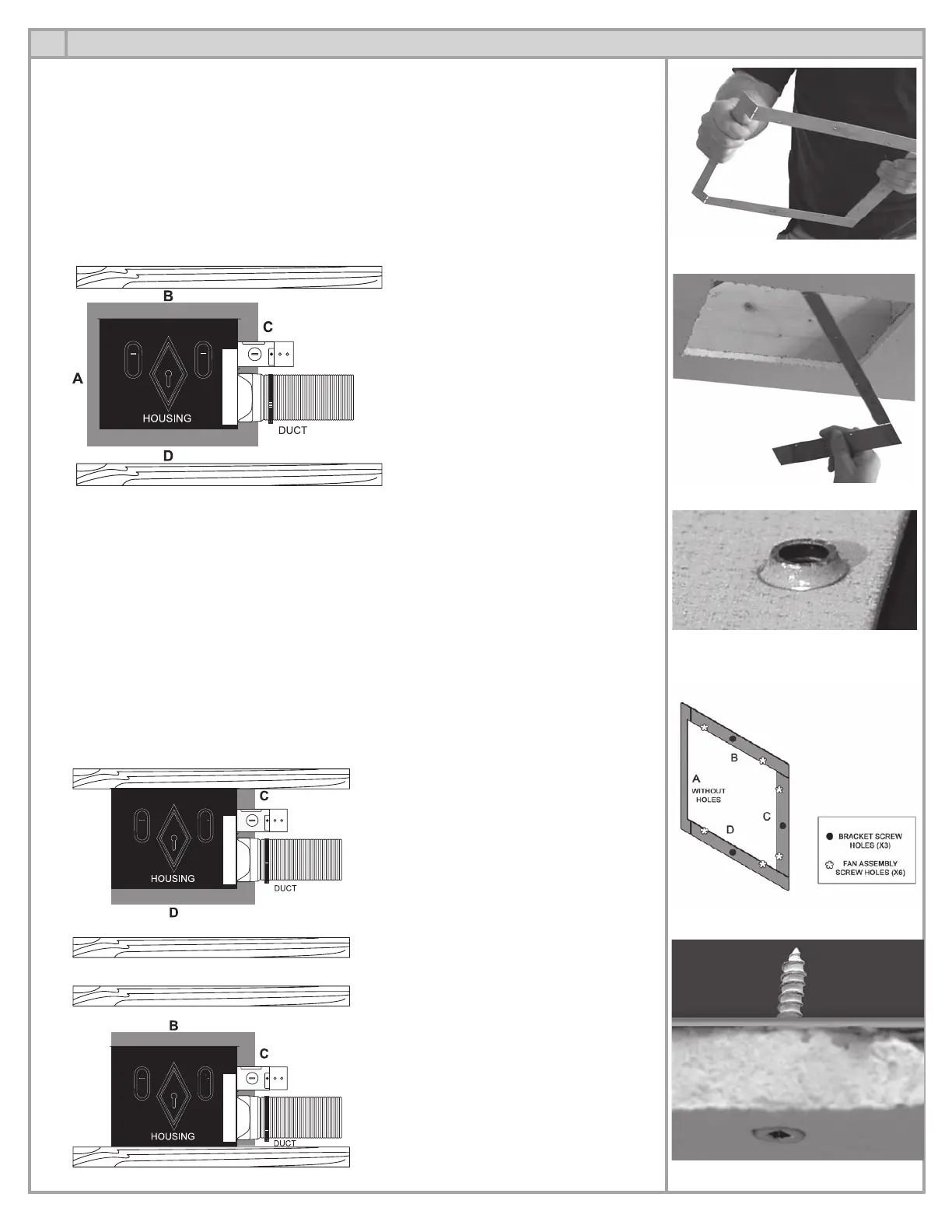 B

C

A

HOUSING

DUCT

D

C

HOUSING

DUCT

D

B

C

HOUSING

DUCT

B

A
WITHOUT
HOLES

C

D

BRACKET SCREW HOLES (X3)

FAN ASSEMBLY SCREW HOLES (X6)