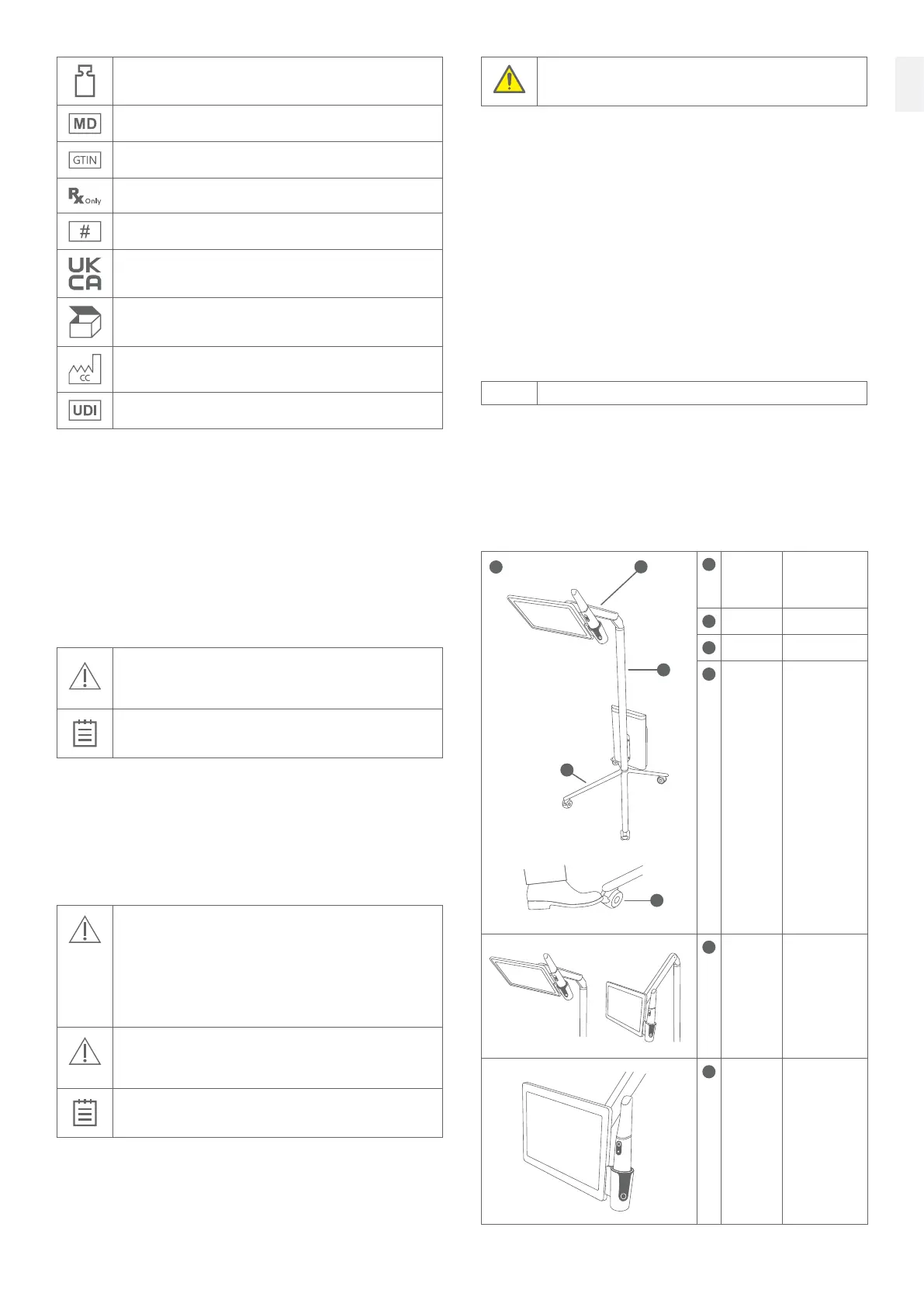 MD

GTIN

Rx Only

#

UK CA

CC

UDI