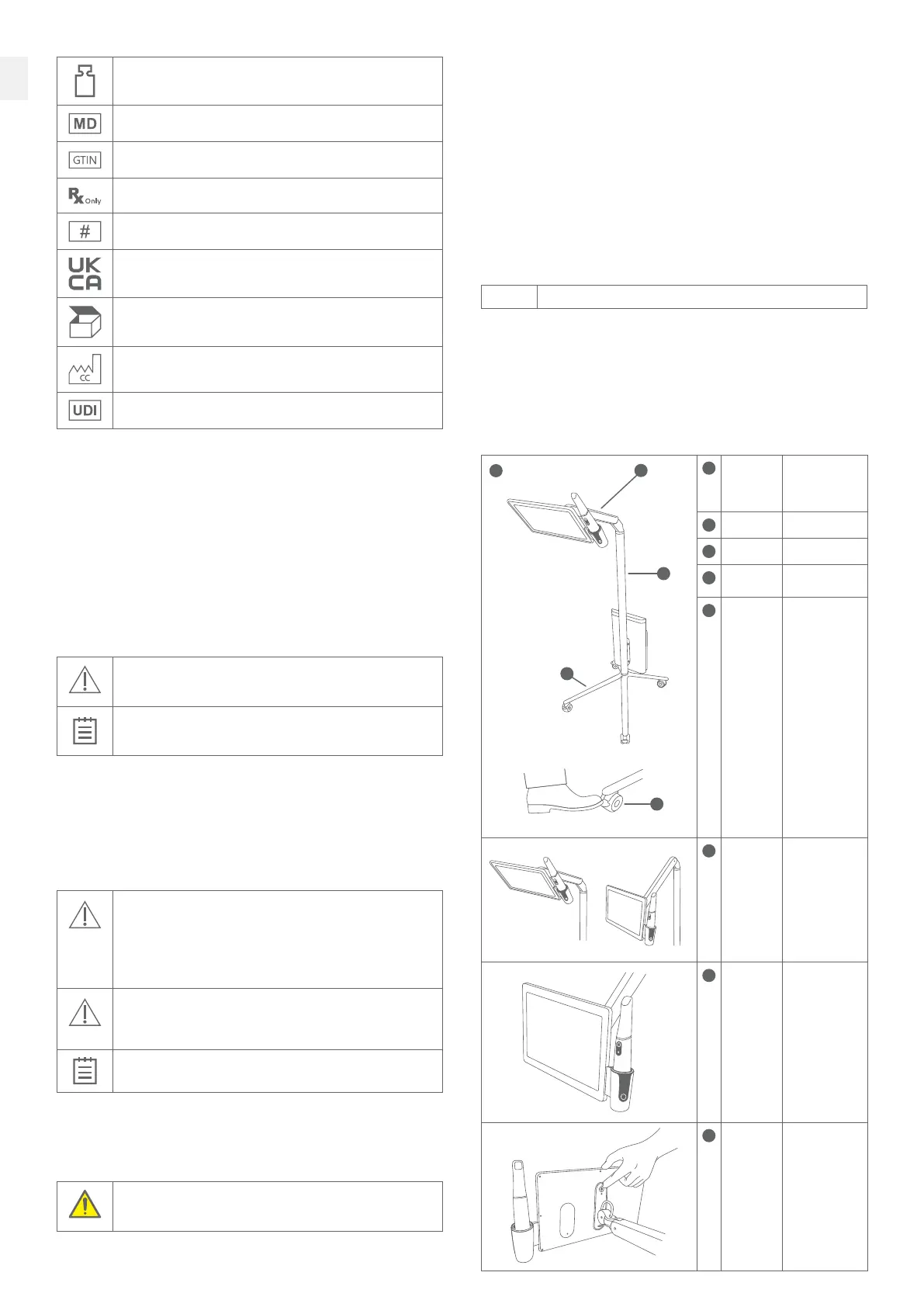 MD

GTIN

Rx Only

#

UK CA

CC

UDI