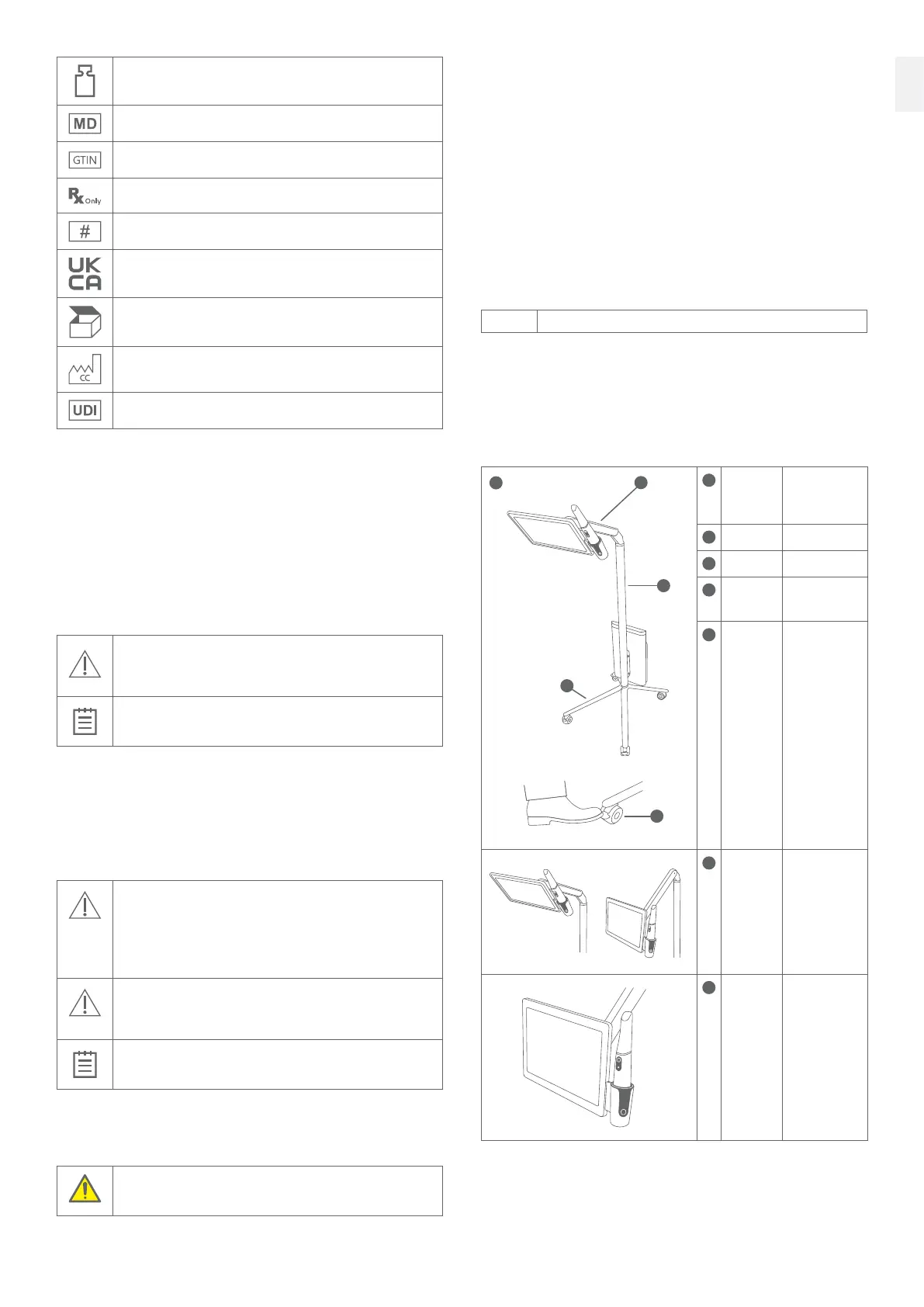 MD

GTIN

Rx Only

#

UK
CA

CC

UDI