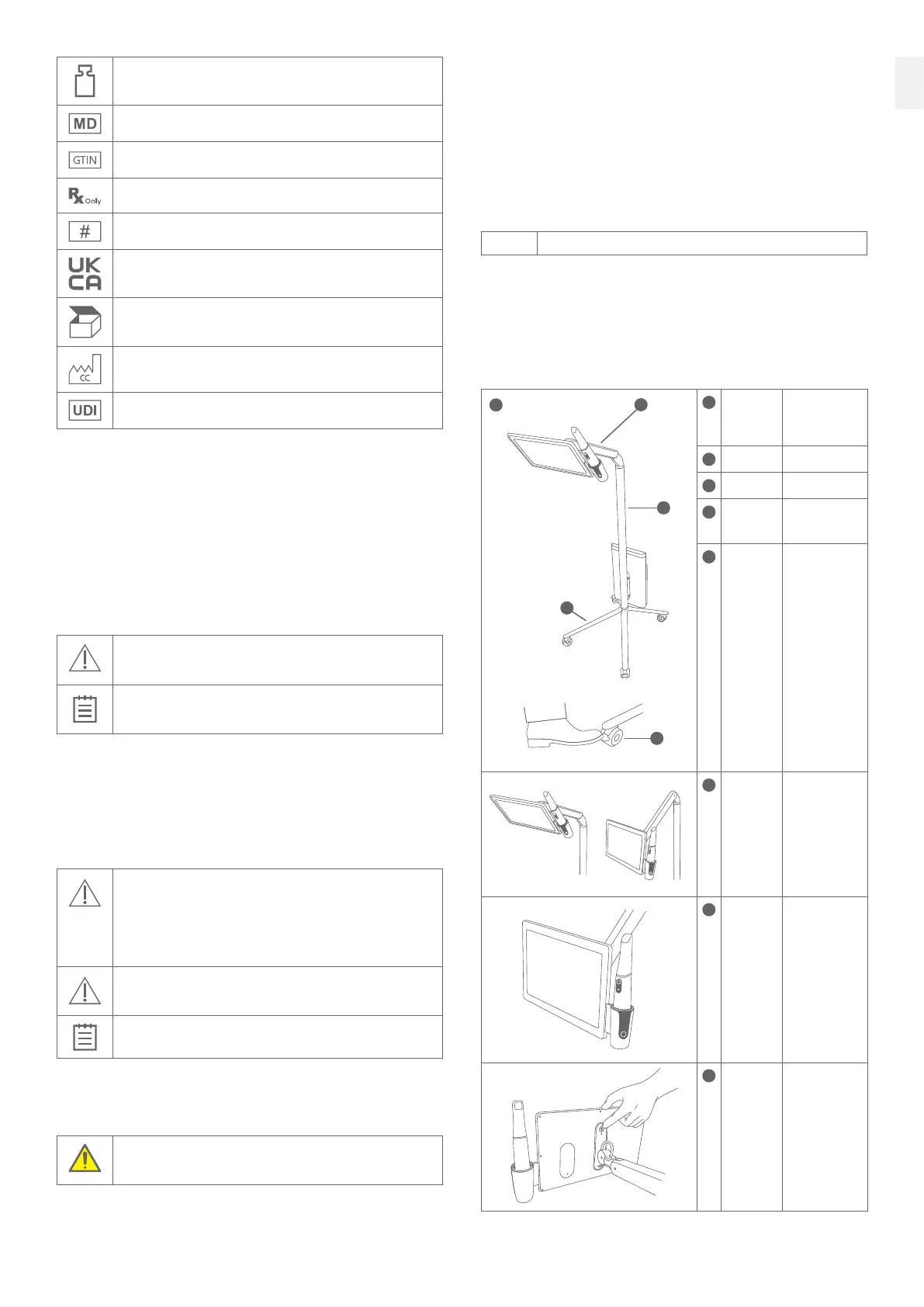 MD

GTIN

Rx Only

#

UK CA

CC

UDI