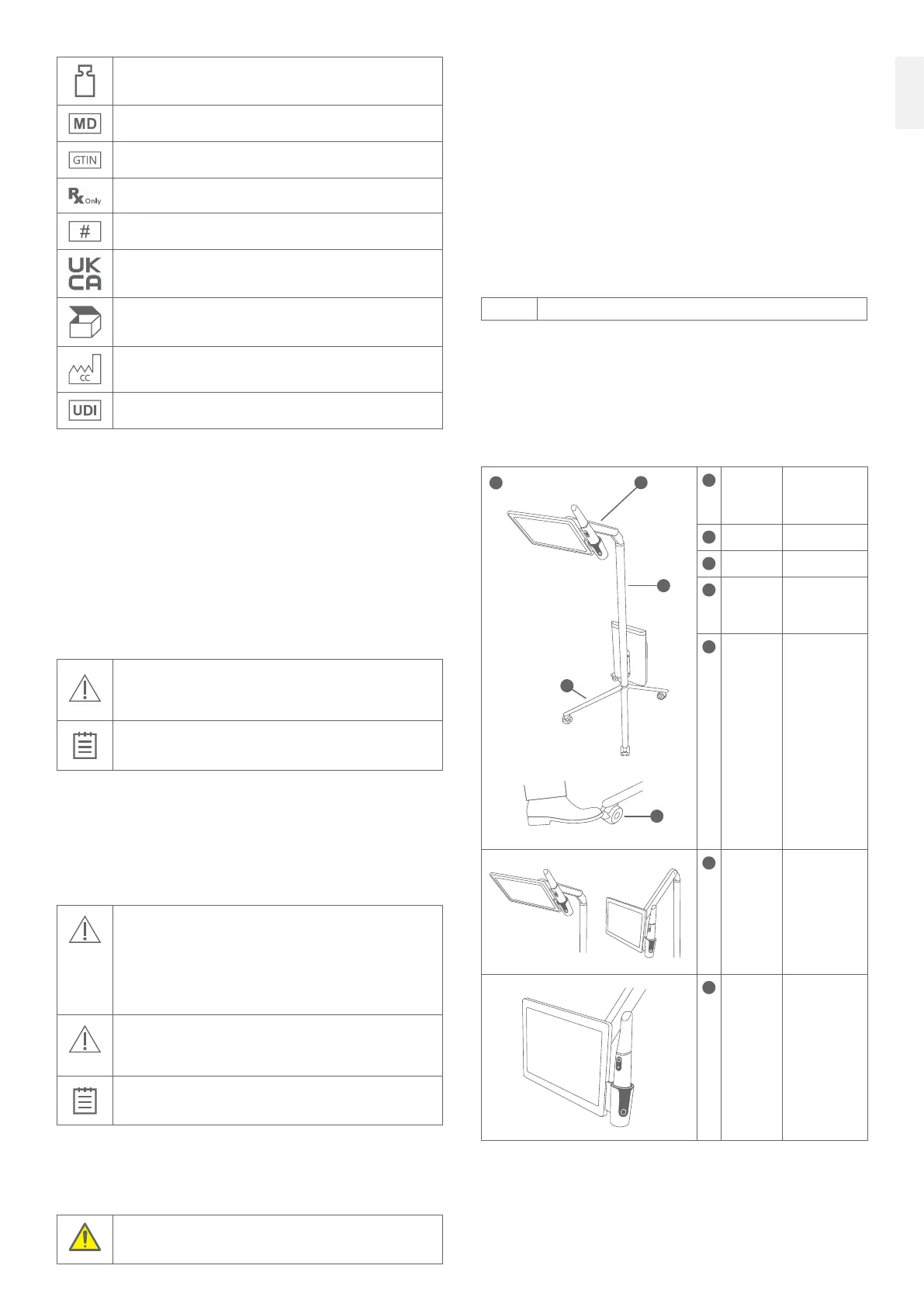 MD

GTIN

Rx Only

#

UK CA

CC

UDI