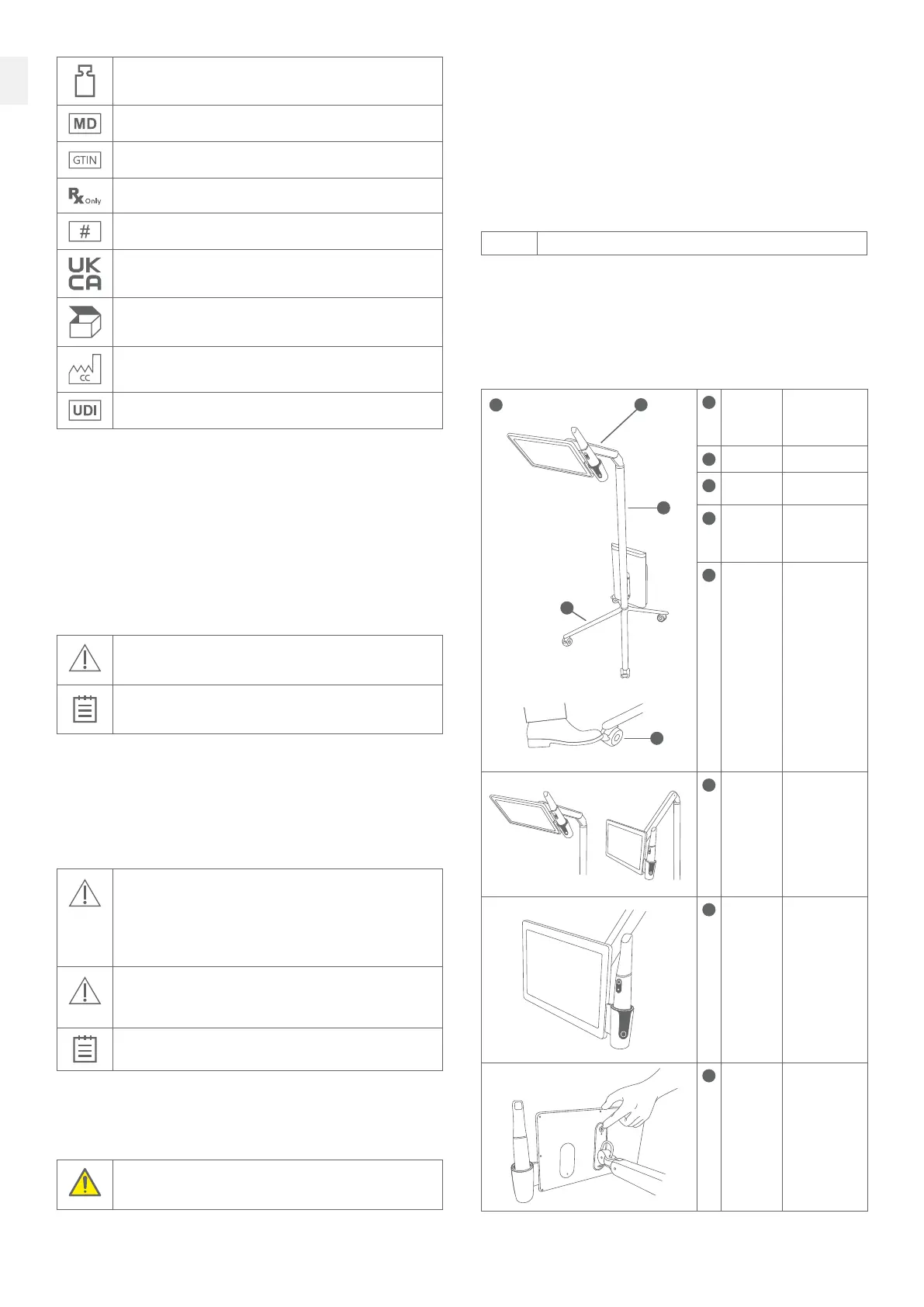 MD

GTIN

Rx Only

#

UK CA

CC

UDI