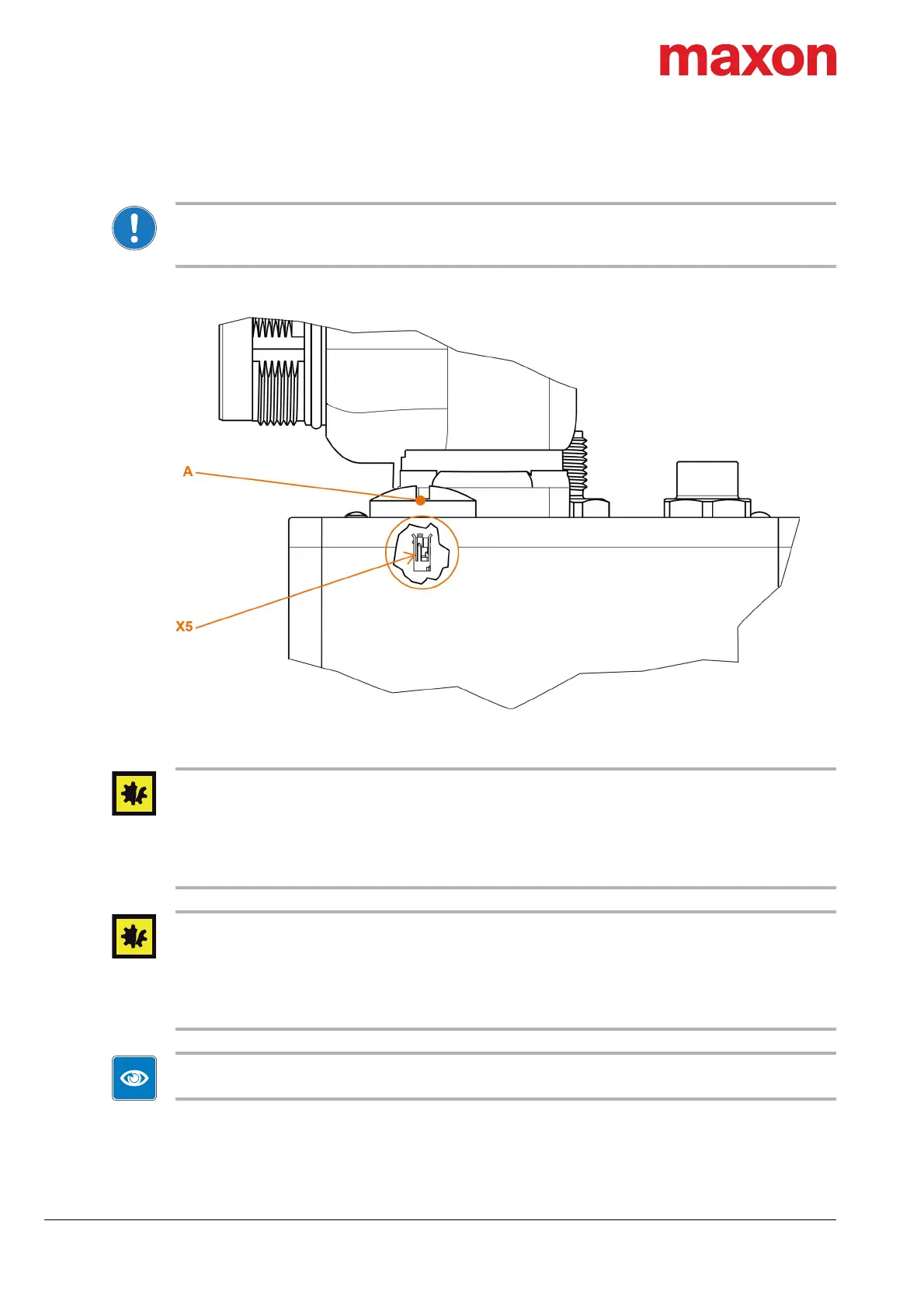 maxon

A

X5