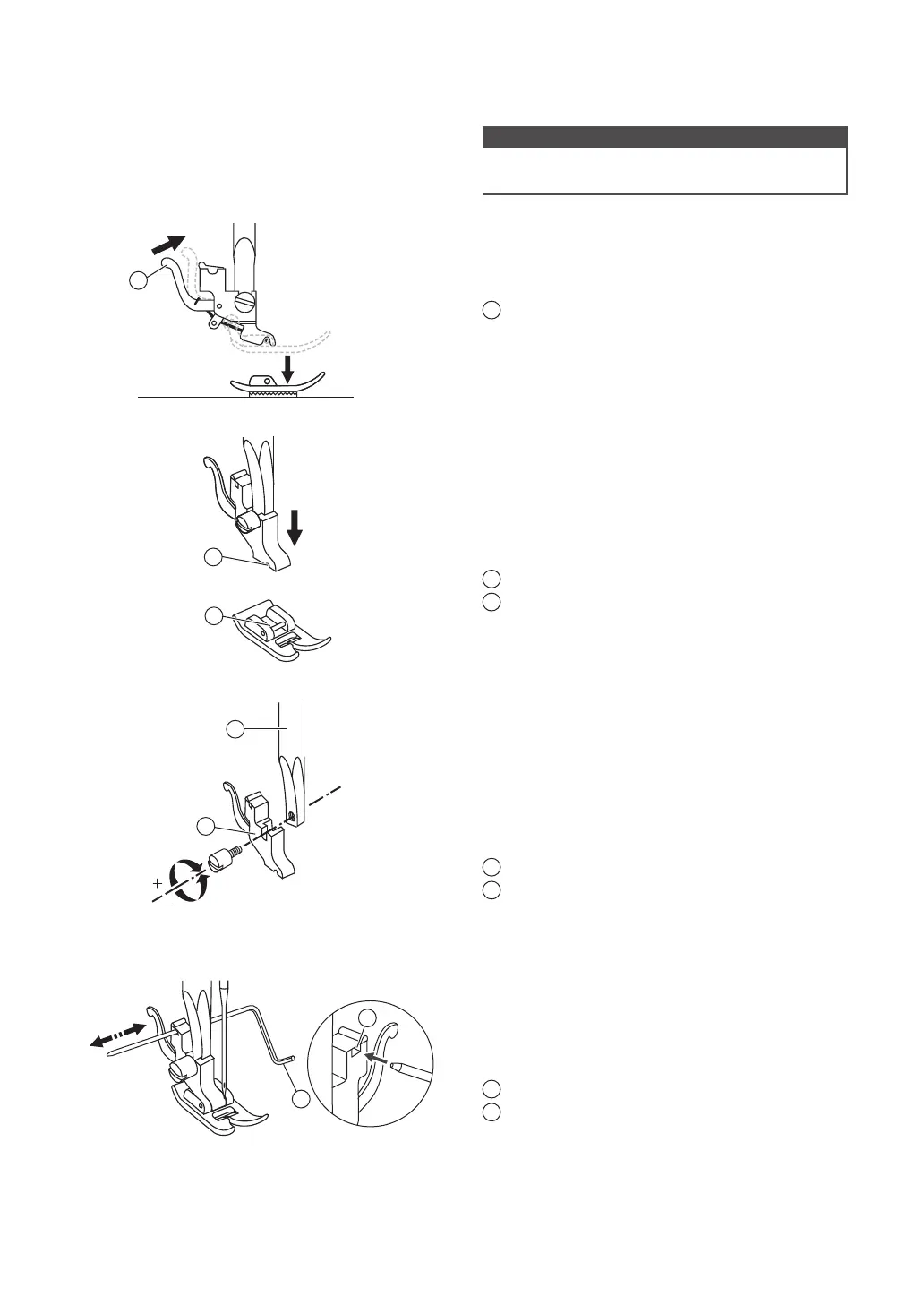 +
−