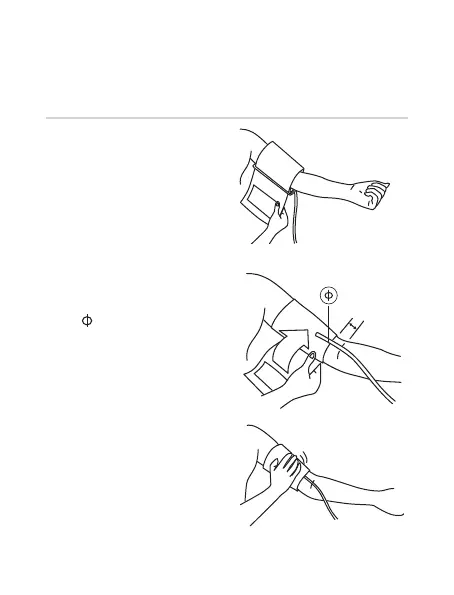 Φ

Φ