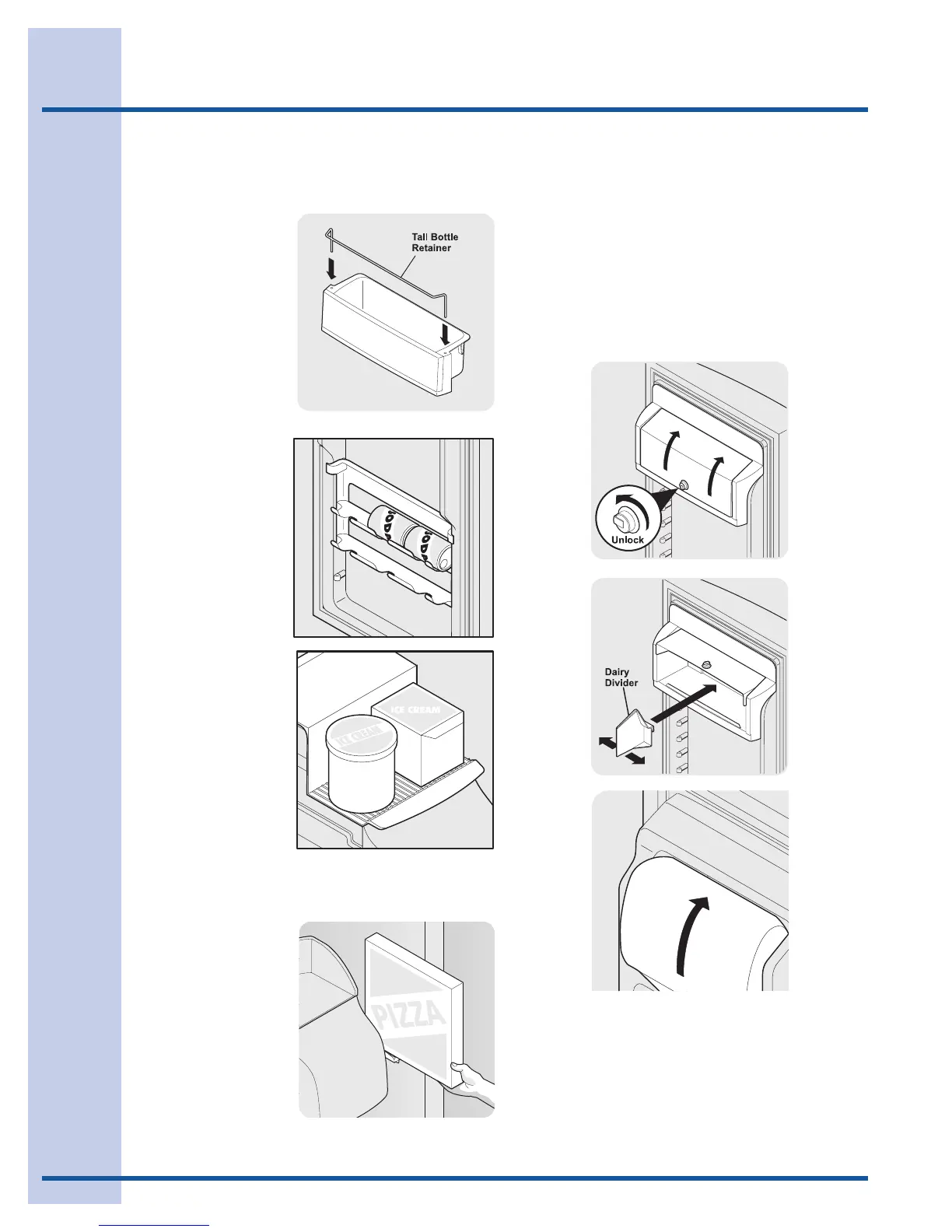 Tall Bottle Retainer

ICE CREAM

ICE CREAM

PIZZA

Unlock

Dairy Divider