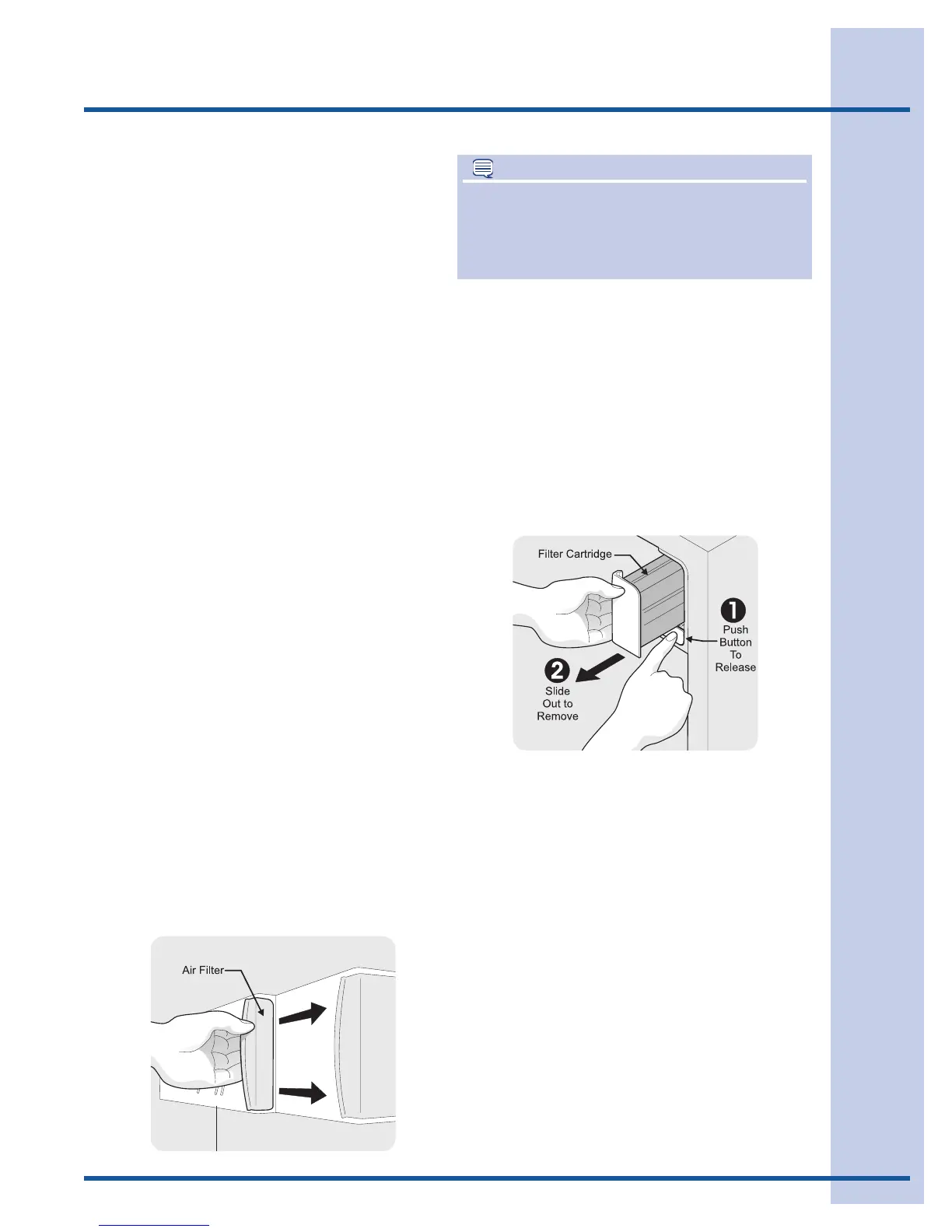 Filter Cartridge

1 Push Button To Release

2 Slide Out to Remove

Air Filter