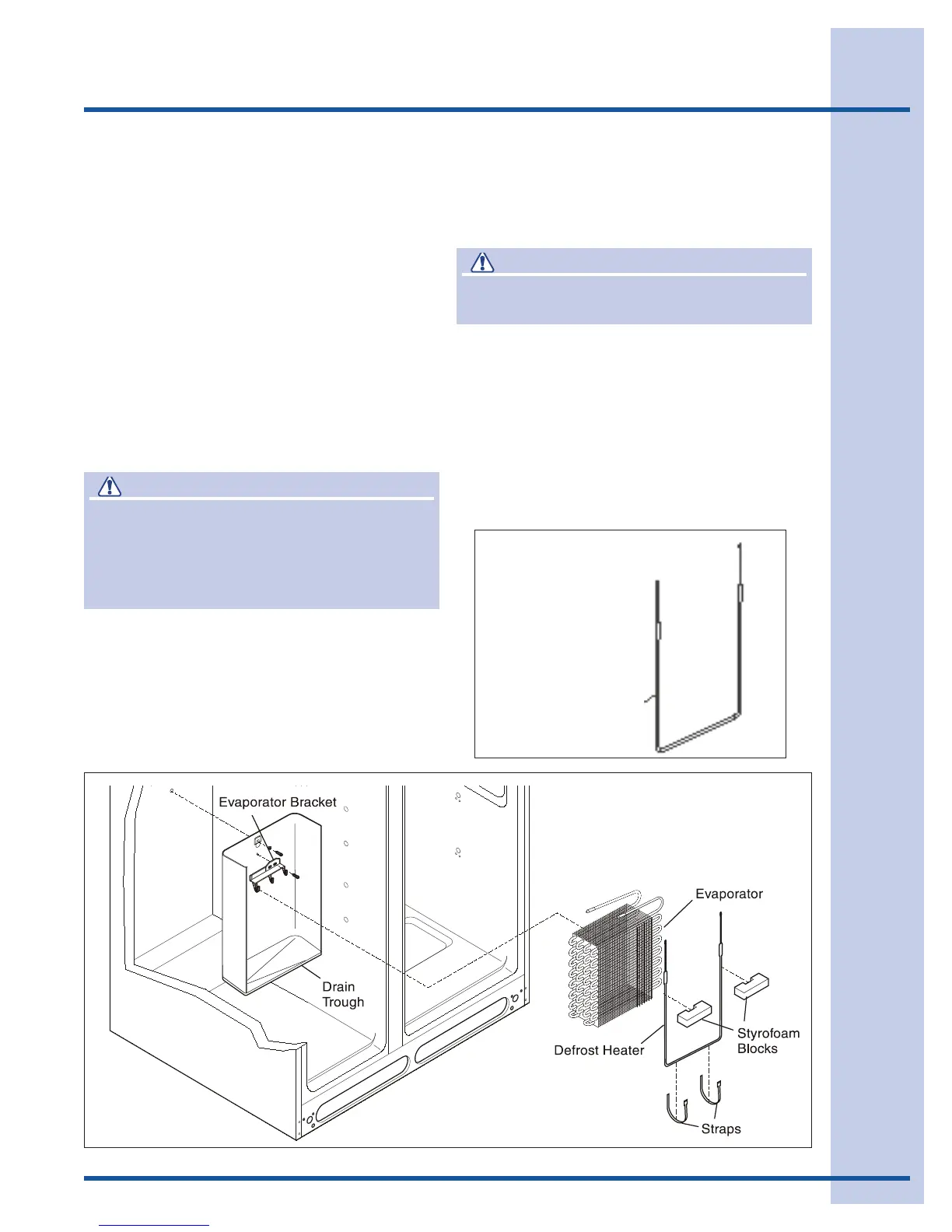 Evaporator Bracket

Drain Trough

Evaporator

Defrost Heater

Styrofoam Blocks

Straps