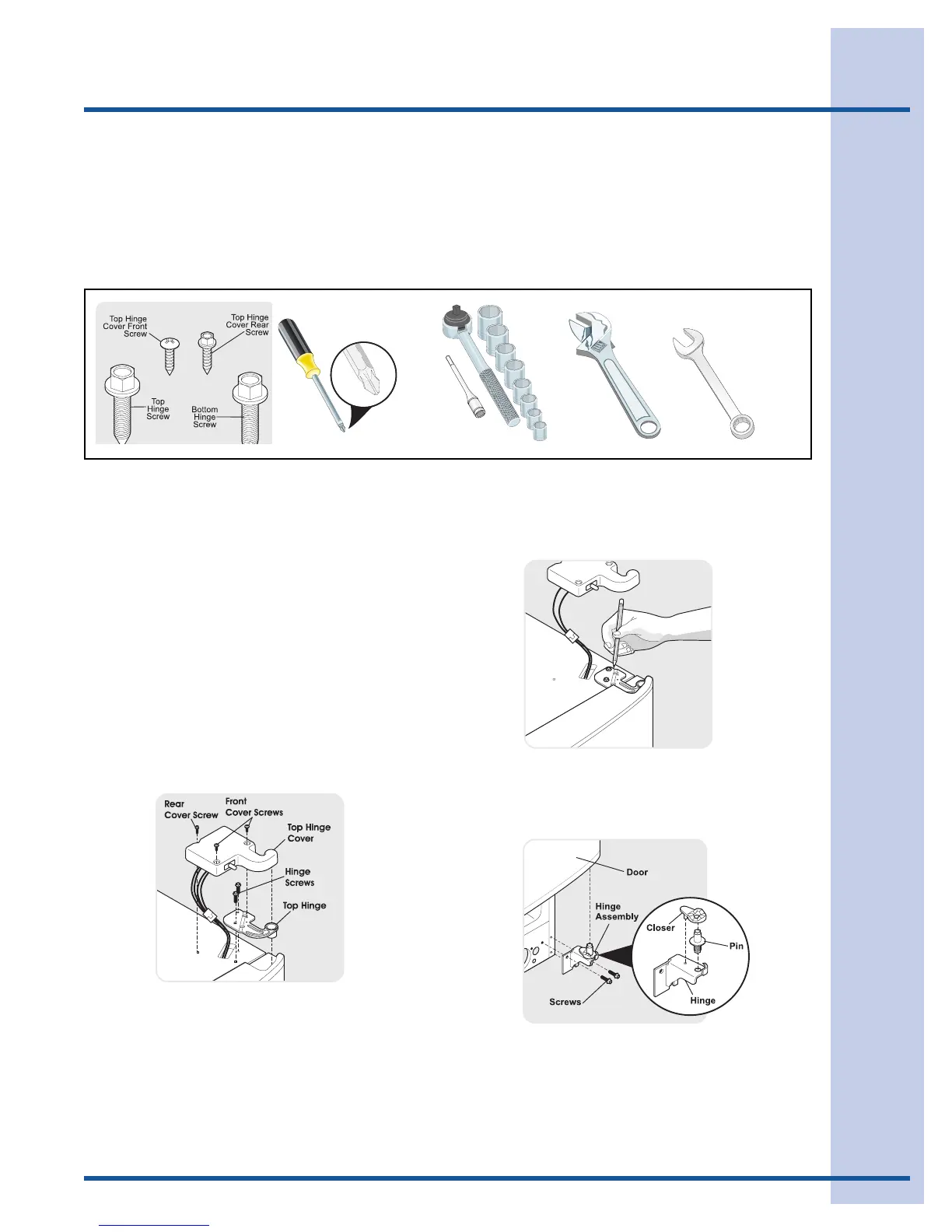 Top Hinge Cover Front Screw

Top Hinge Cover Rear Screw

Top Hinge Screw

Bottom Hinge Screw

Rear Cover Screw

Front Cover Screws

Top Hinge Cover

Hinge Screws

Top Hinge

Door

Hinge Assembly

Closer

Pin

Screws

Hinge