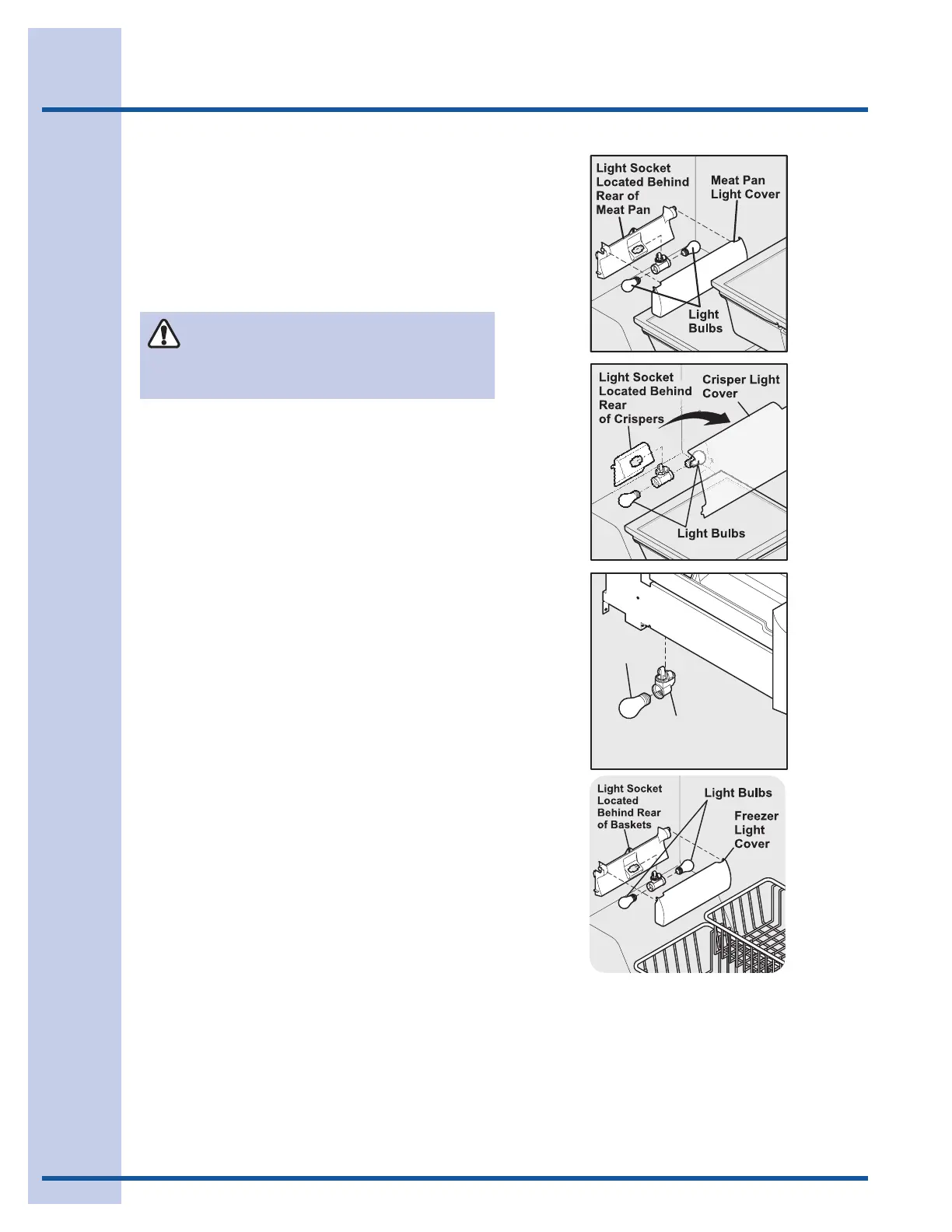 Light Socket Located Behind Rear of Meat Pan

Meat Pan Light Cover

Light Bulbs

Light Socket Located Behind Rear of Crispers

Crisper Light Cover

Light Bulbs

Light Socket Located Behind Rear of Baskets

Light Bulbs

Freezer Light Cover