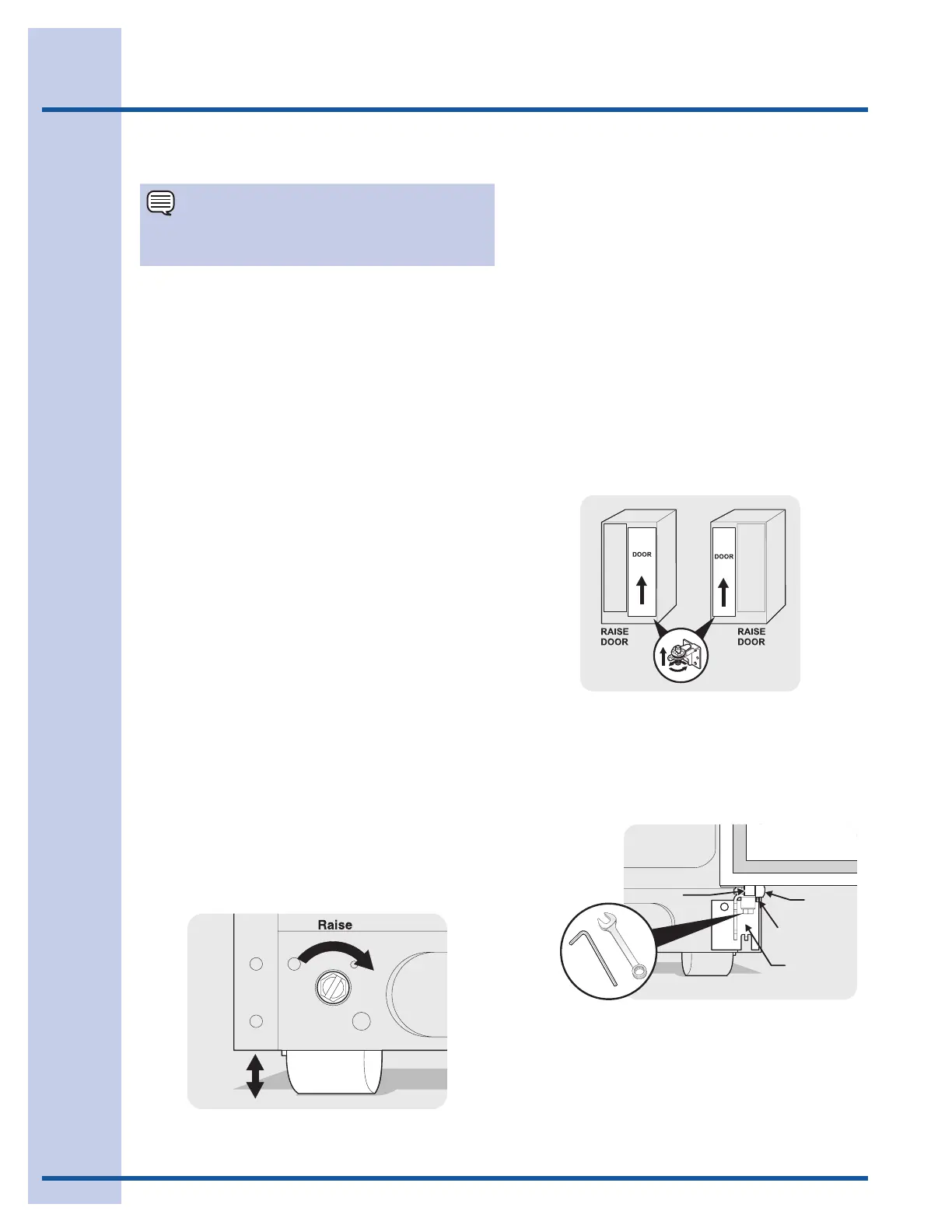 DOOR

DOOR

RAISE DOOR

RAISE DOOR

Raise