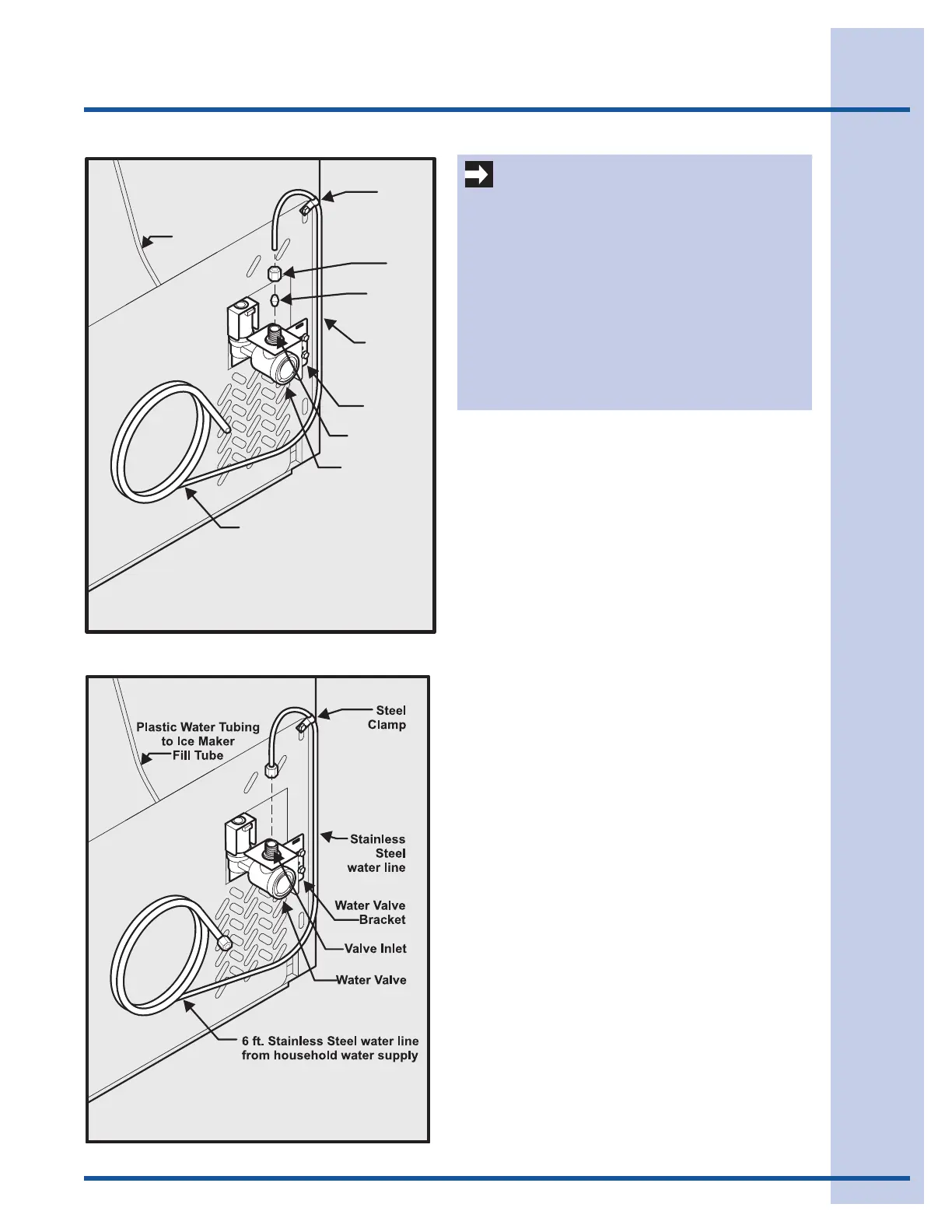 Plastic Water Tubing to Ice Maker Fill Tube

Steel Clamp

Stainless Steel water line

Water Valve Bracket

Valve Inlet

Water Valve

6 ft. Stainless Steel water line from household water supply