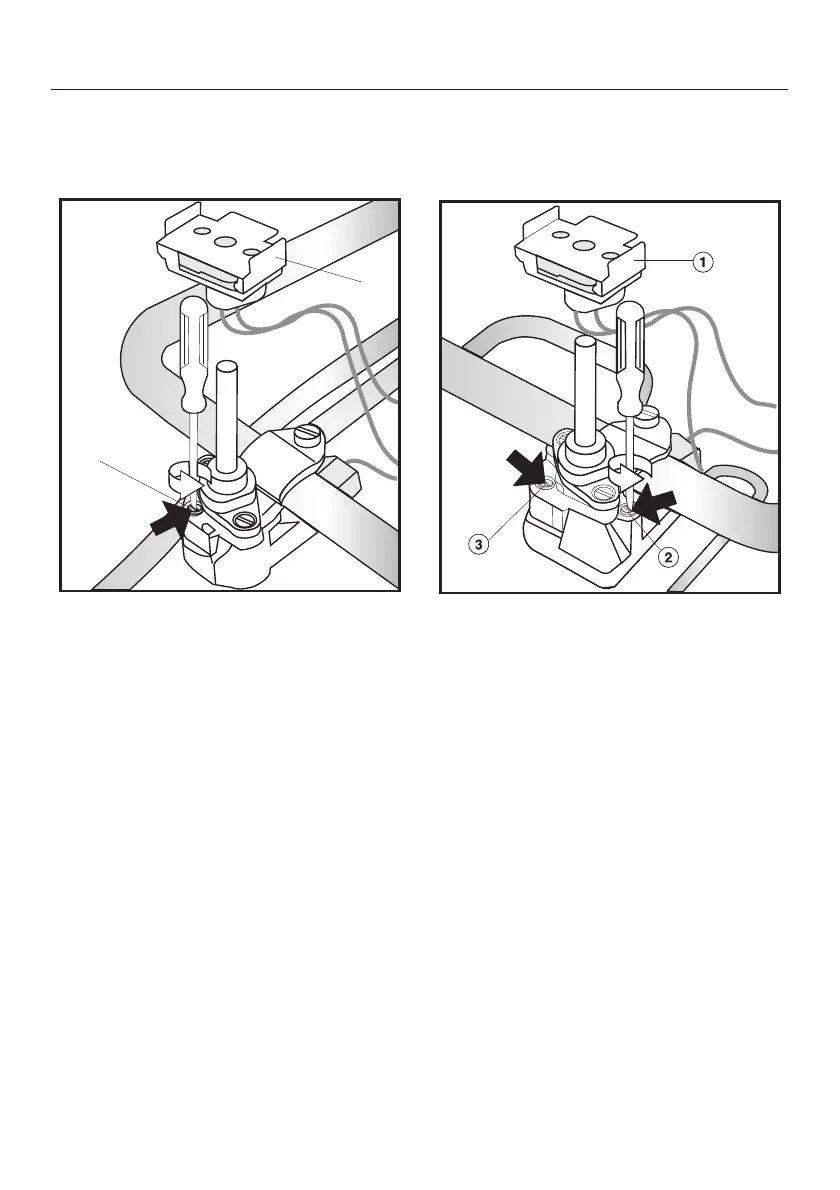 1

3

2