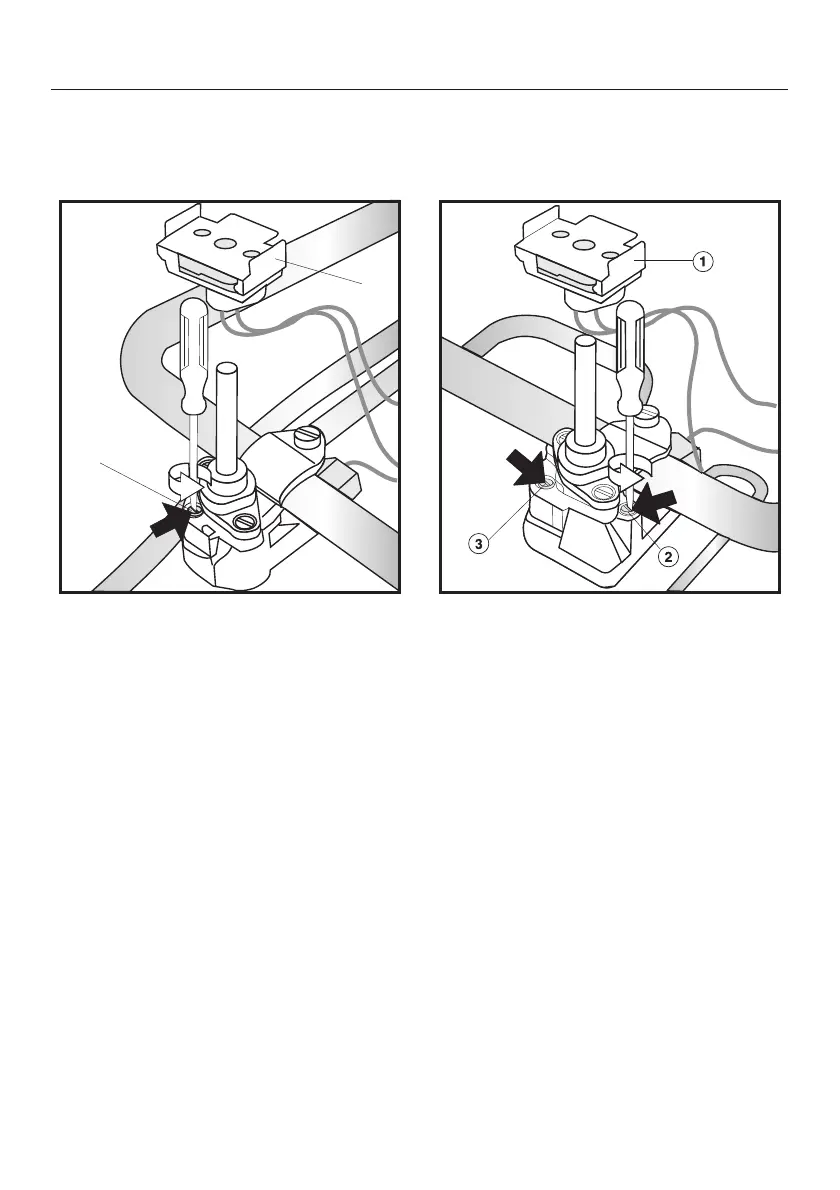 1

3

2