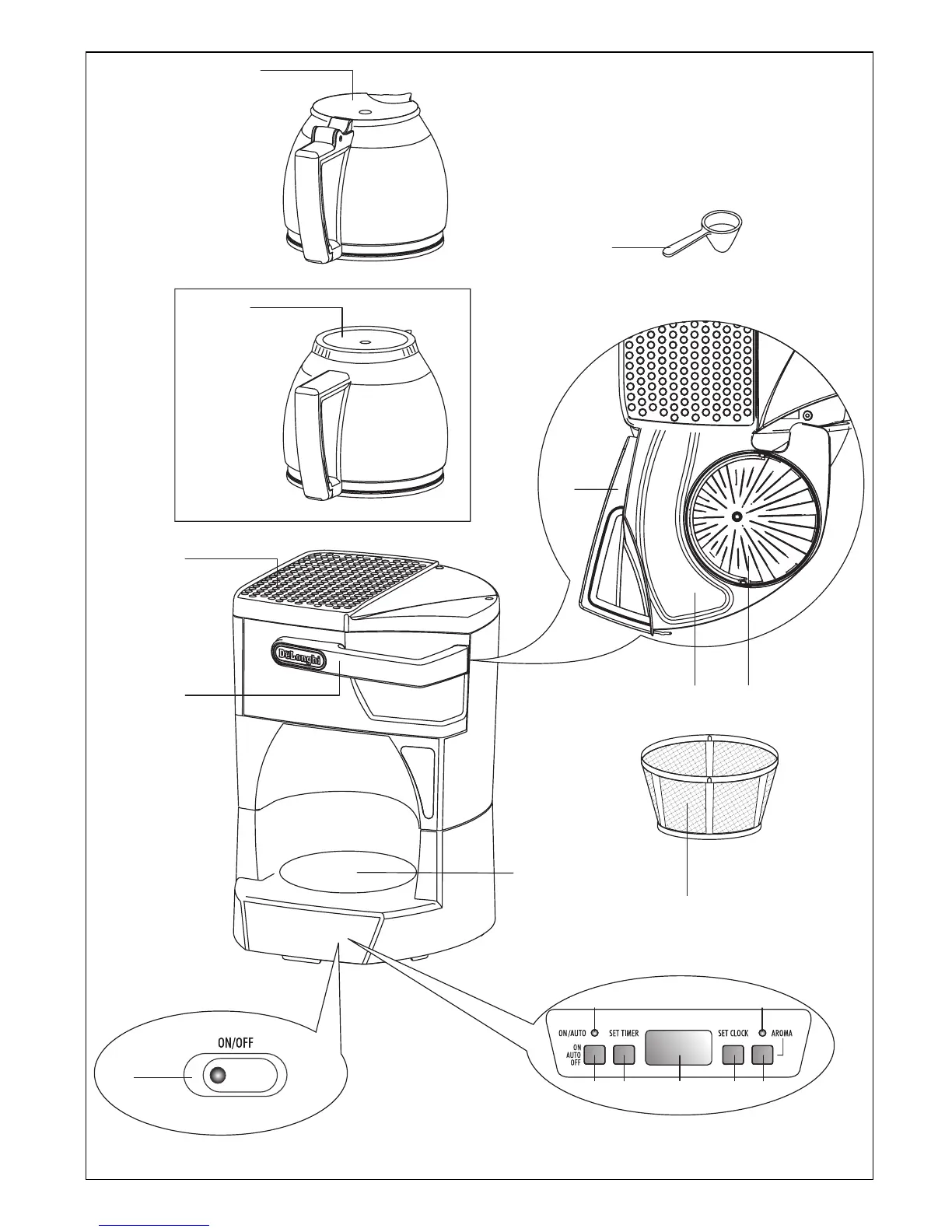 DeLonghi

ON/OFF

ON/AUTO
SET TIMER
SET CLOCK
AROMA
ON
AUTO
OFF