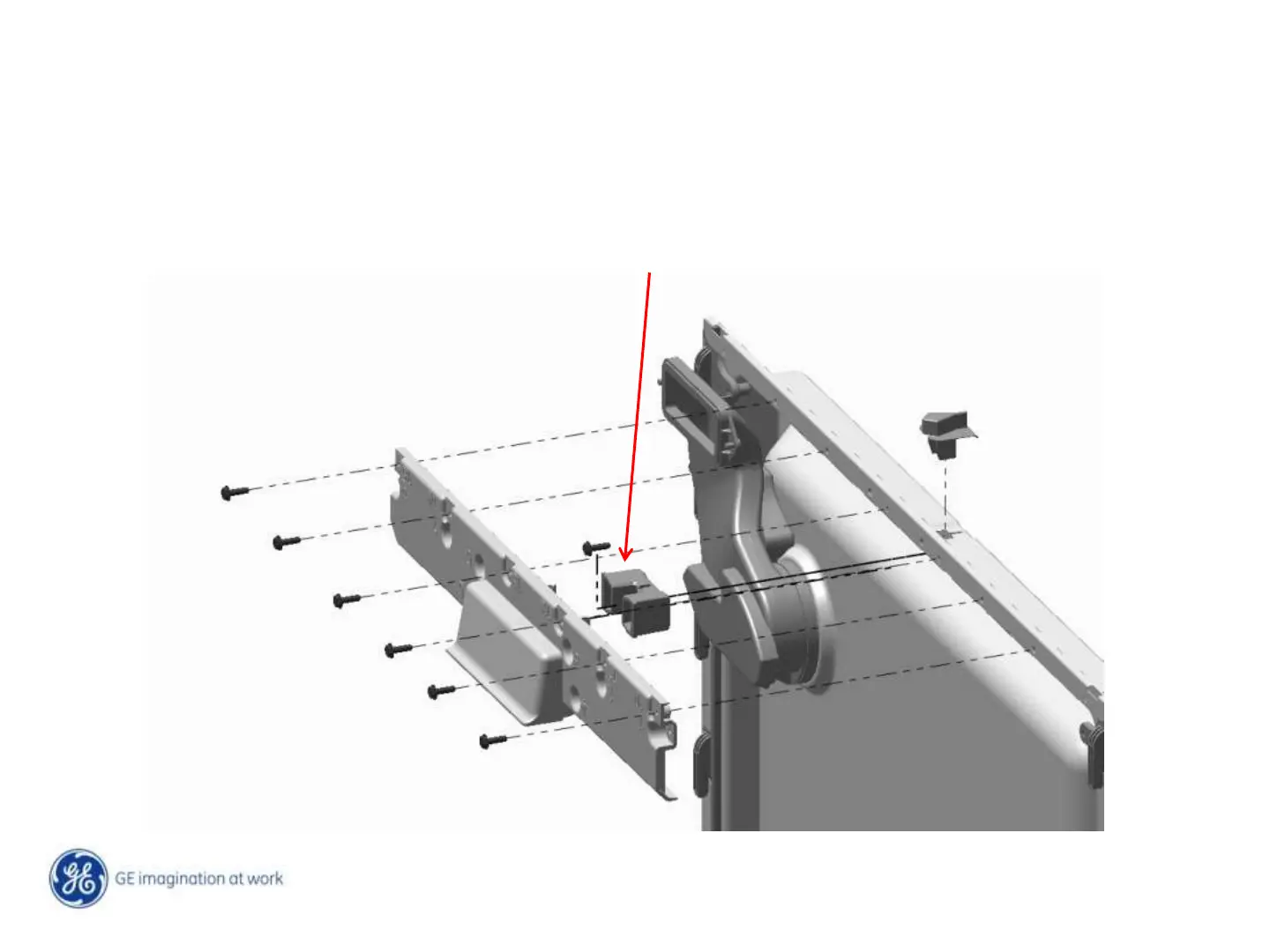 GE imagination at work