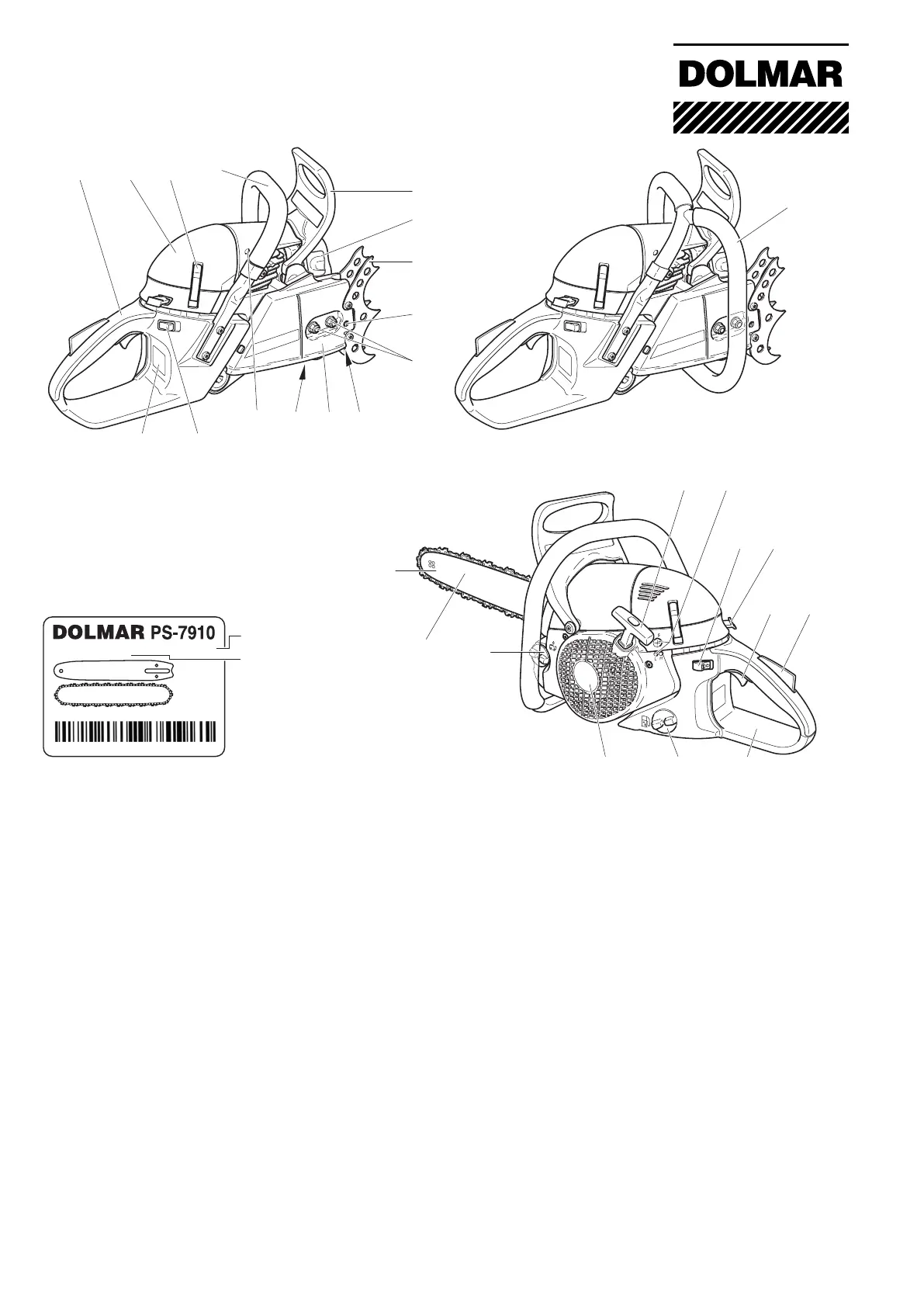 DOLMAR

DOLMAR PS-7910