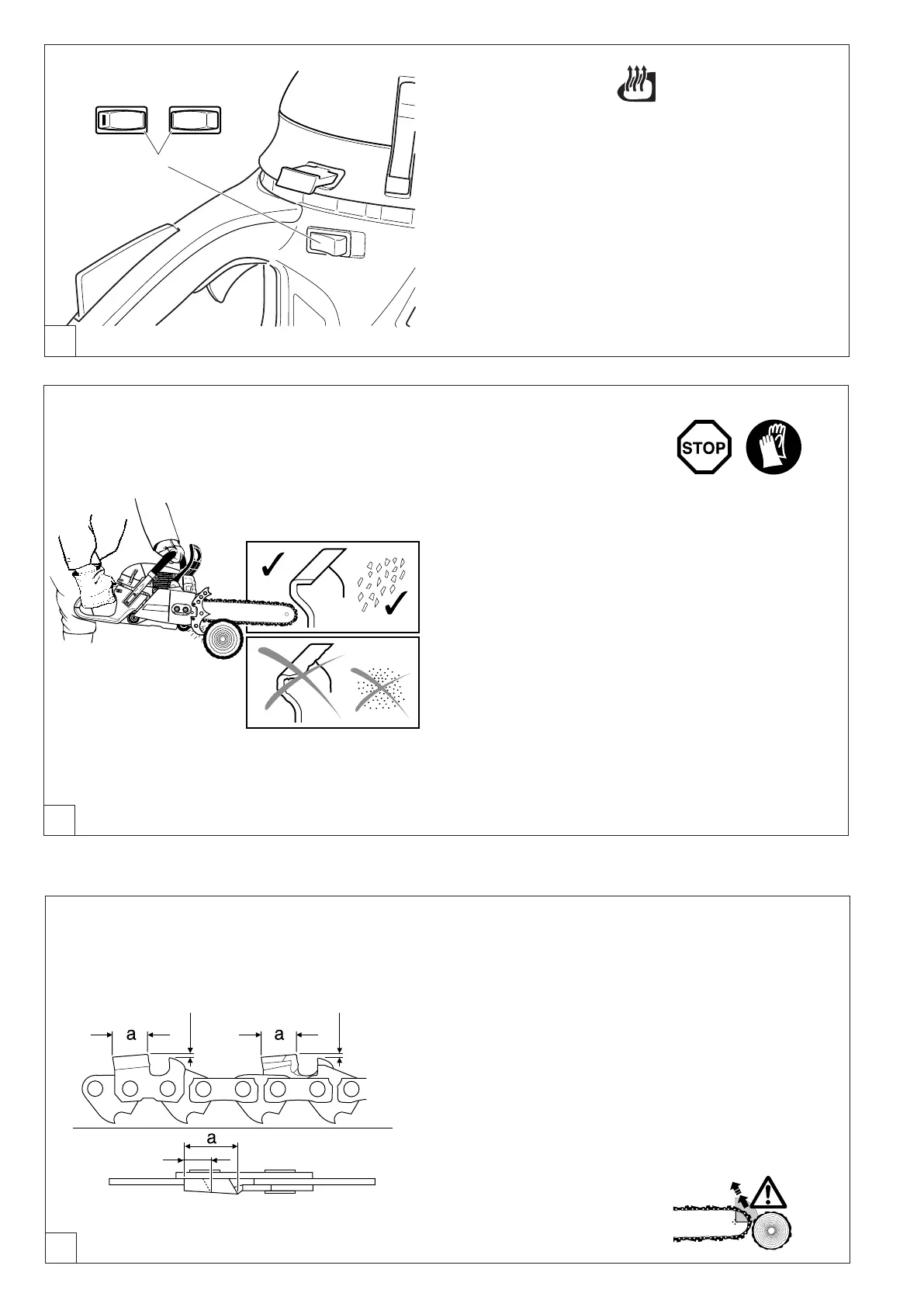 STOP

a

a

a