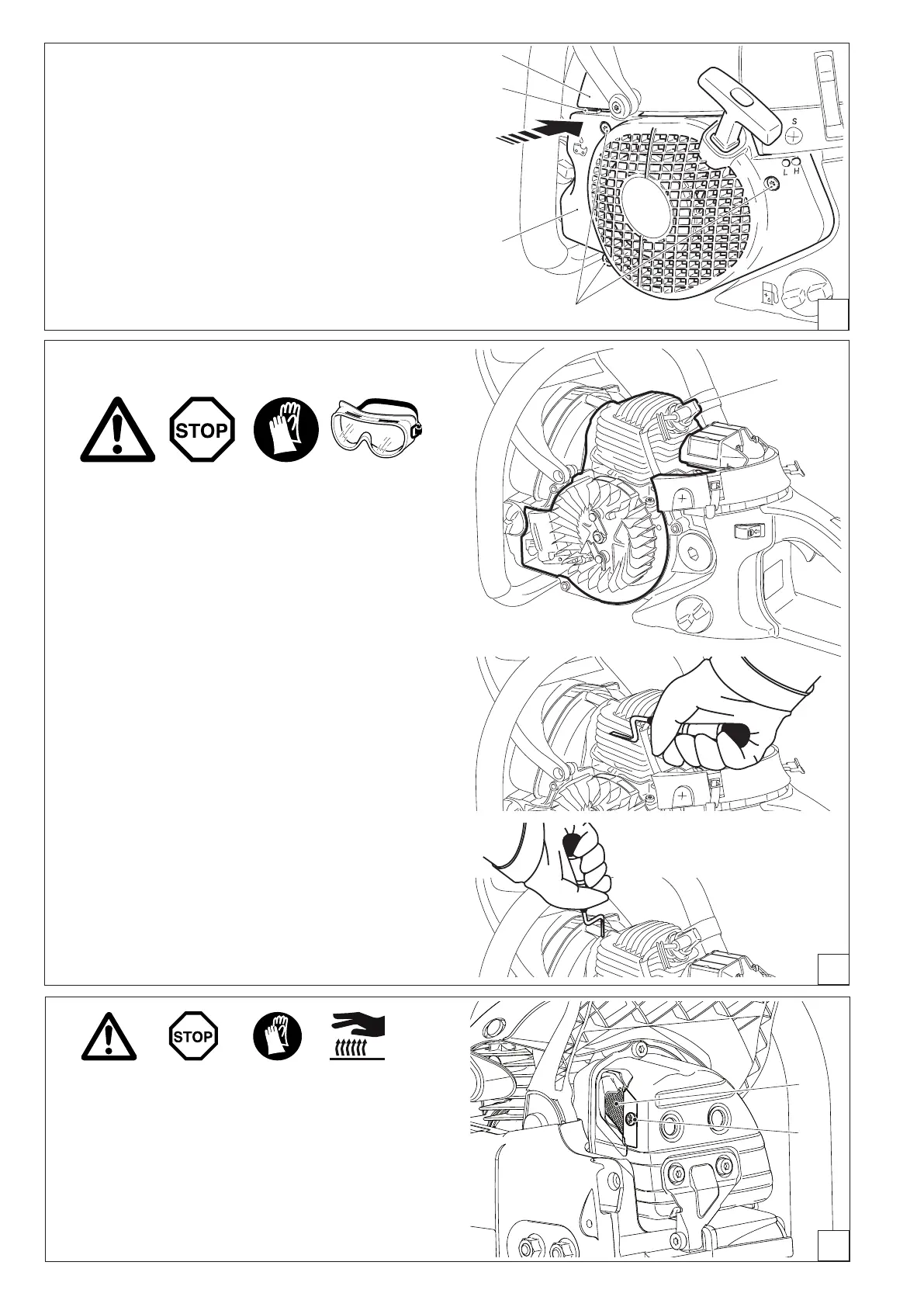 S

L H

STOP

STOP