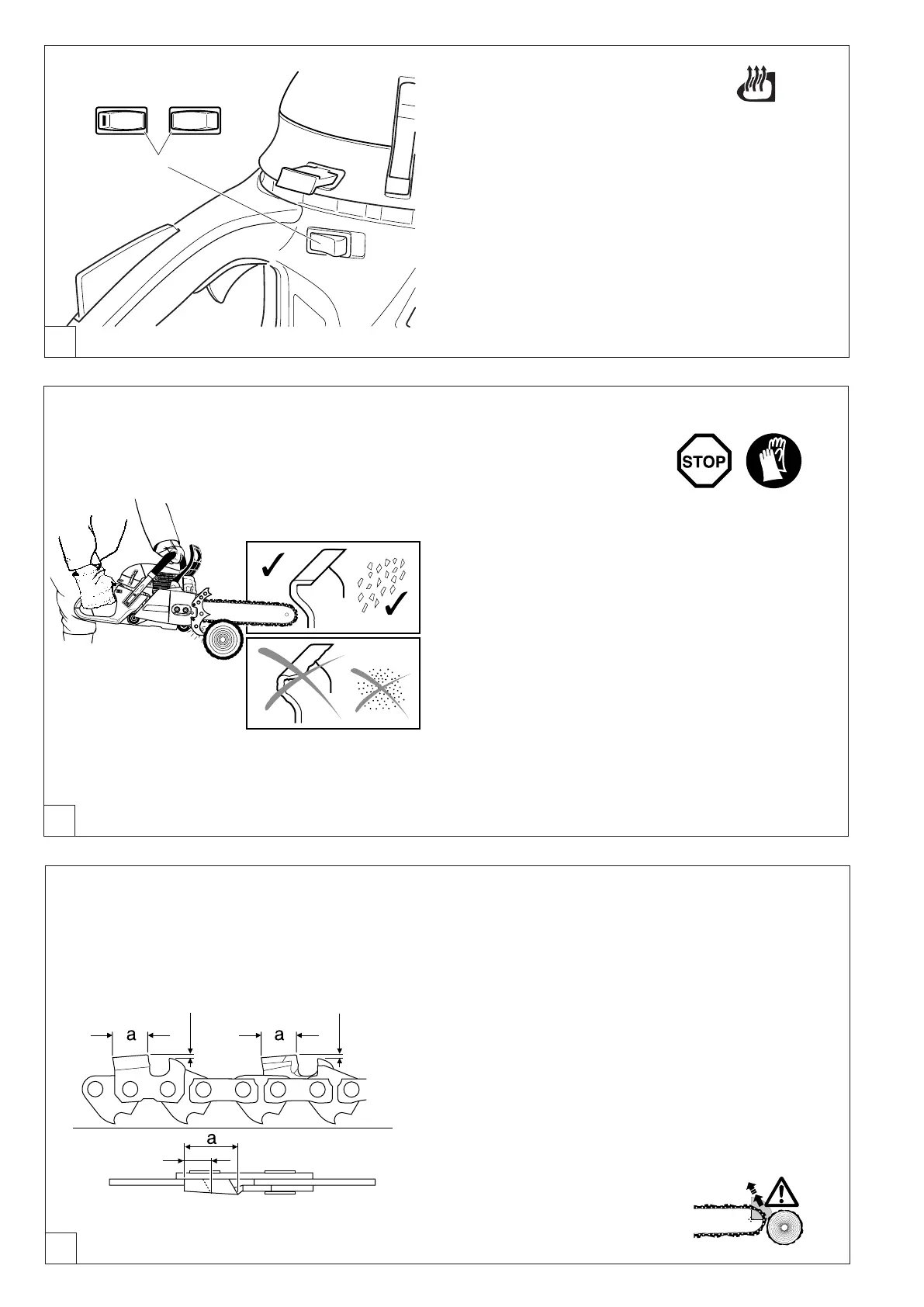 STOP

a

a

a