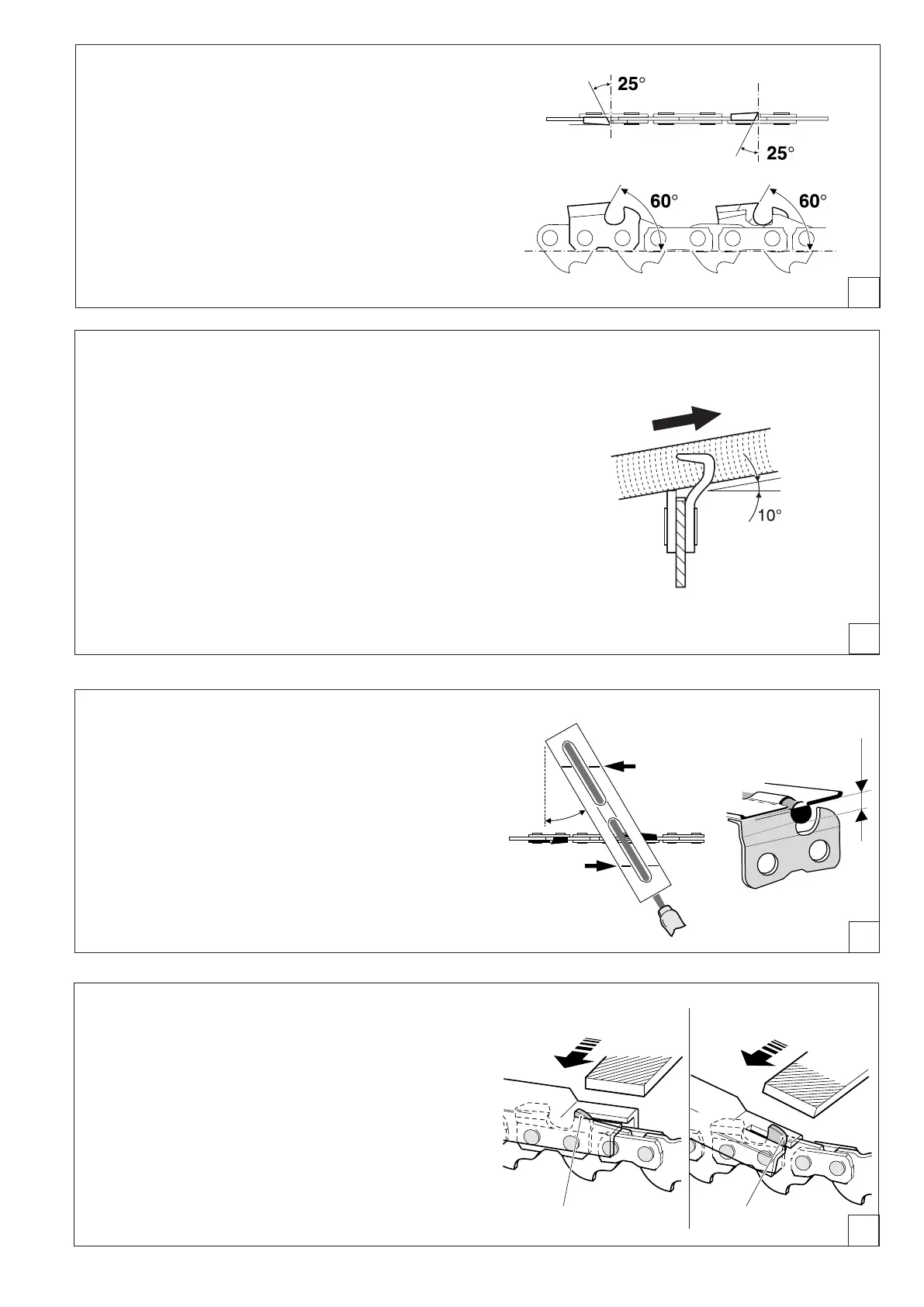 25°
25°
60°
60°

10°