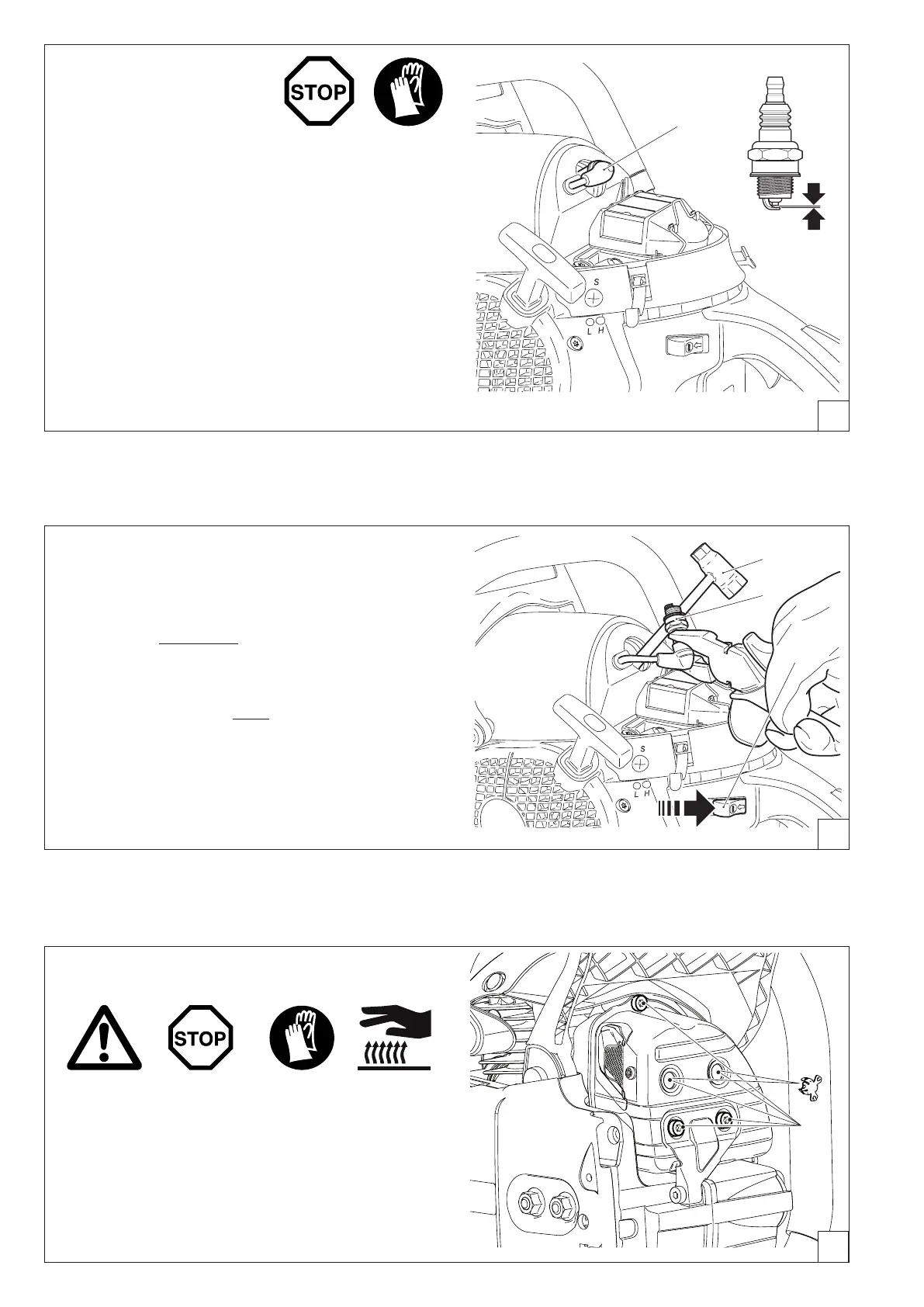 STOP

S

L H

S

L H

STOP