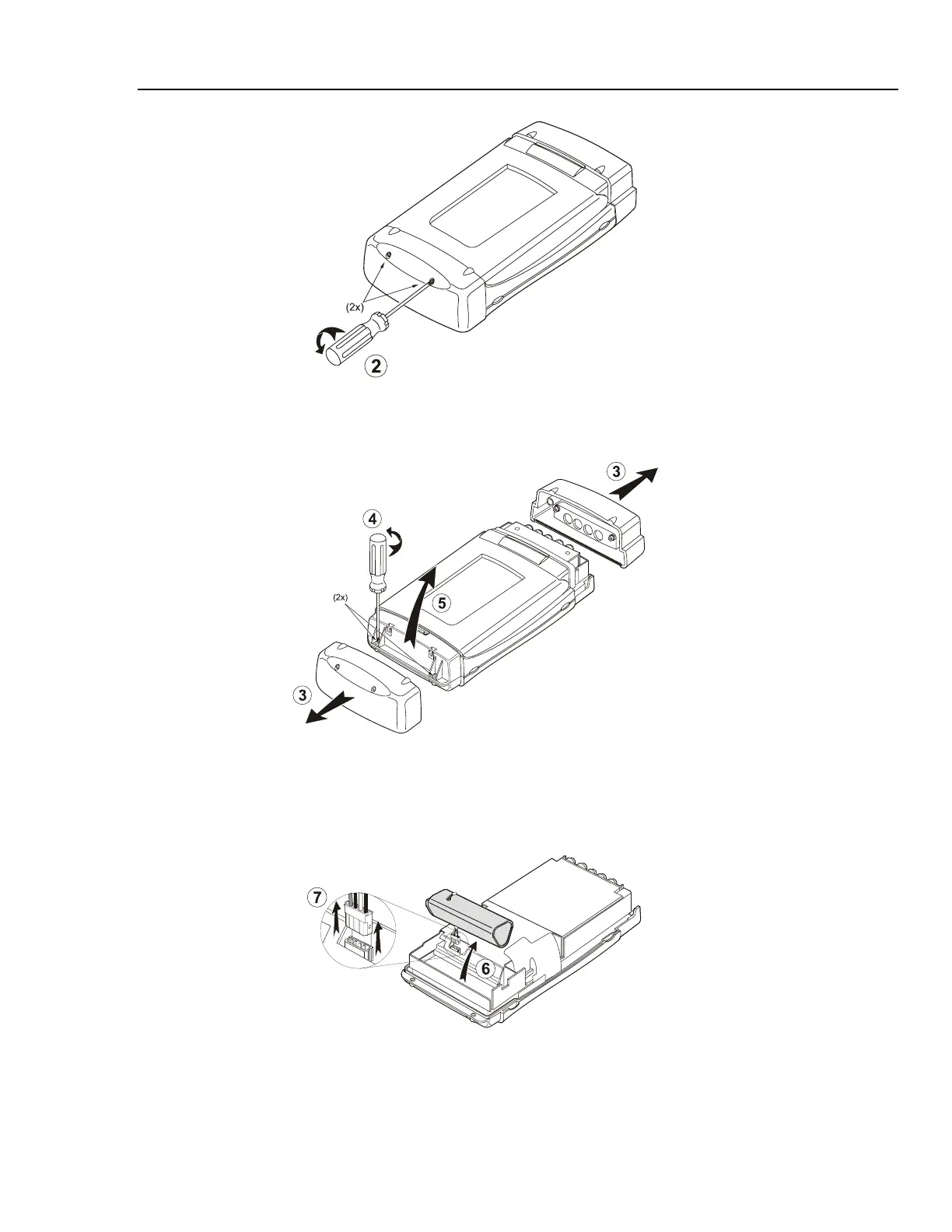 (2x)

2

3

4

(2x)

5

3

7

6