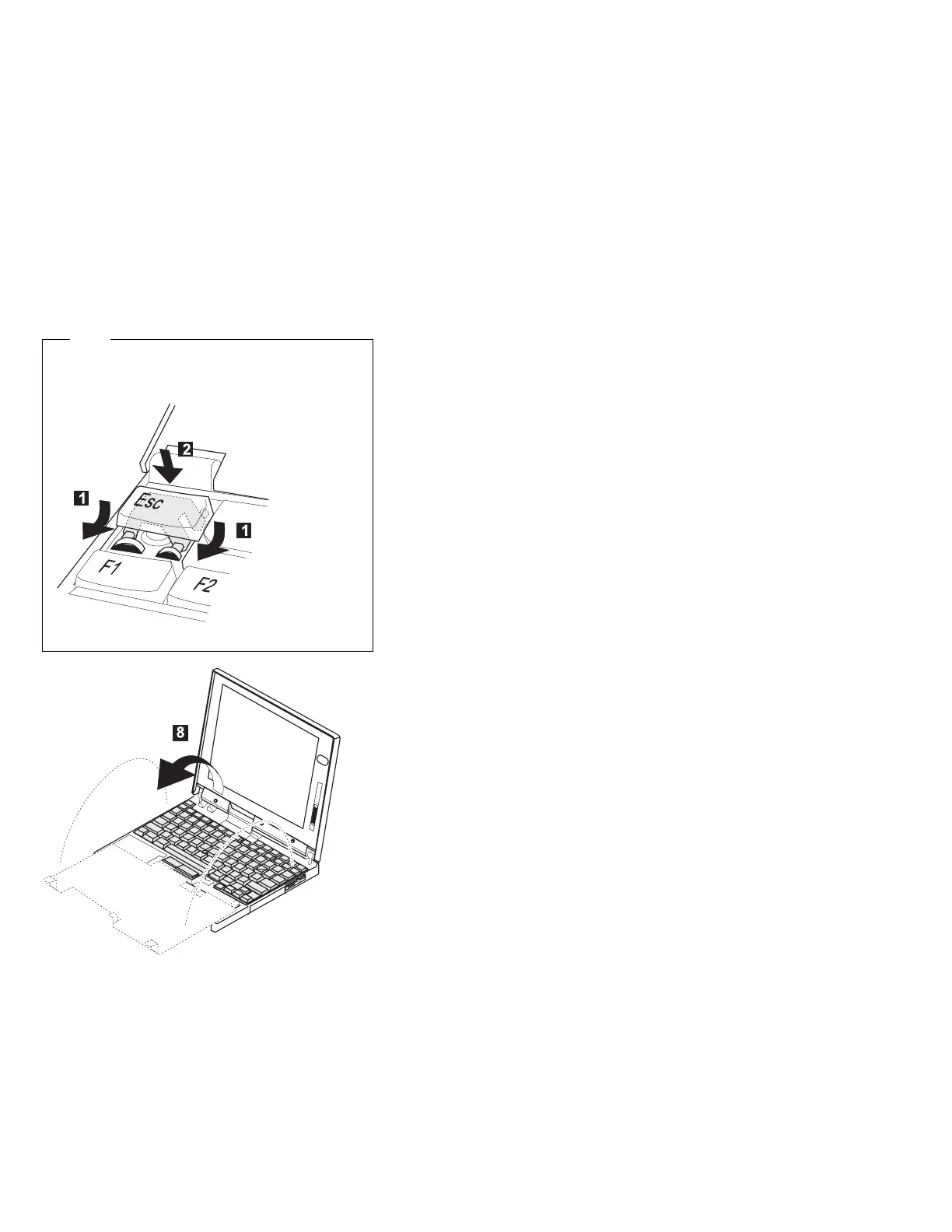 2
1
Esc
1
F1
F2
8