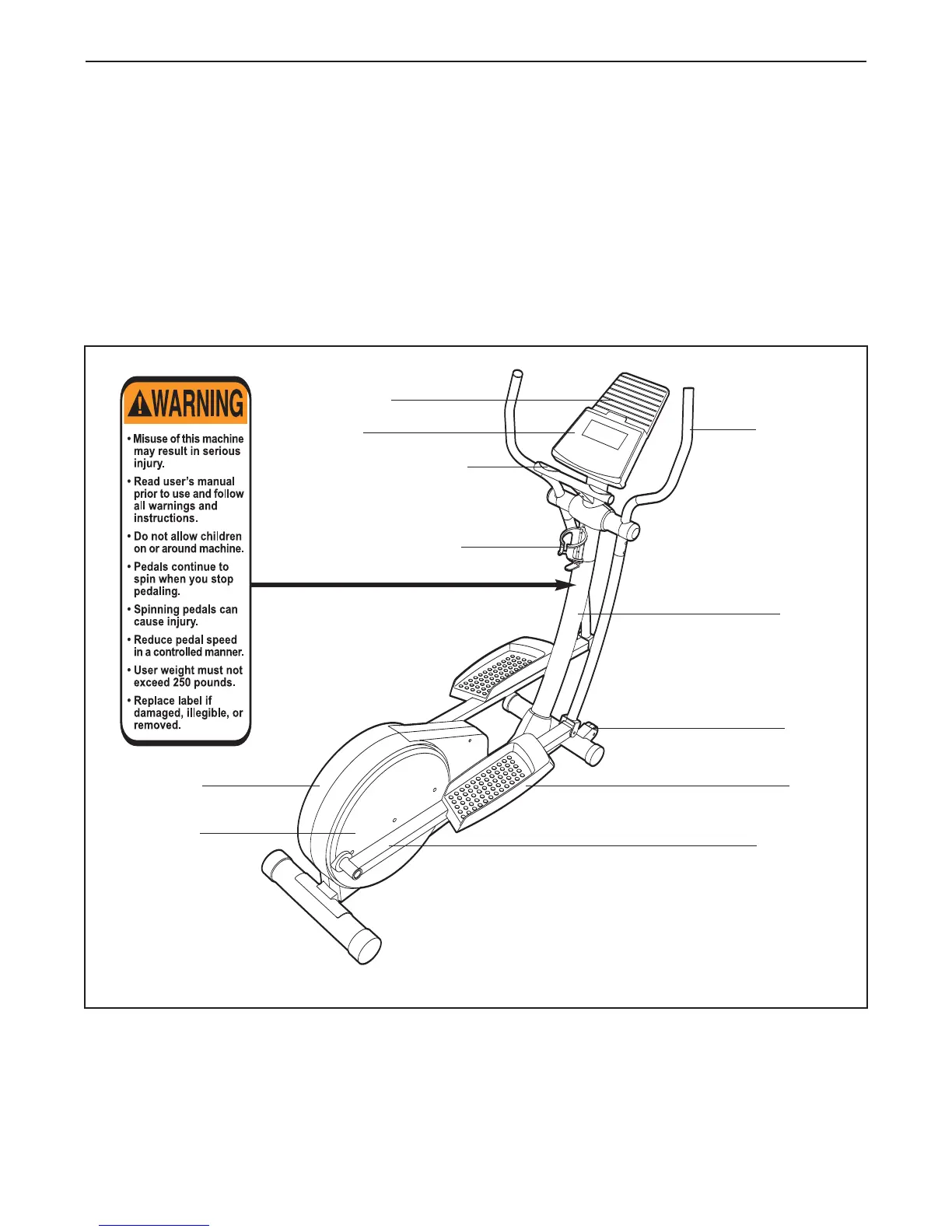 WARNING

• Misuse of this machine may result in serious injury.

• Read user's manual prior to use and follow all warnings and instructions.

• Do not allow children on or around machine.

• Pedals continue to spin when you stop pedaling.

• Spinning pedals can cause injury.

• Reduce pedal speed in a controlled manner.

• User weight must not exceed 250 pounds.

• Replace label if damaged, illegible, or removed.