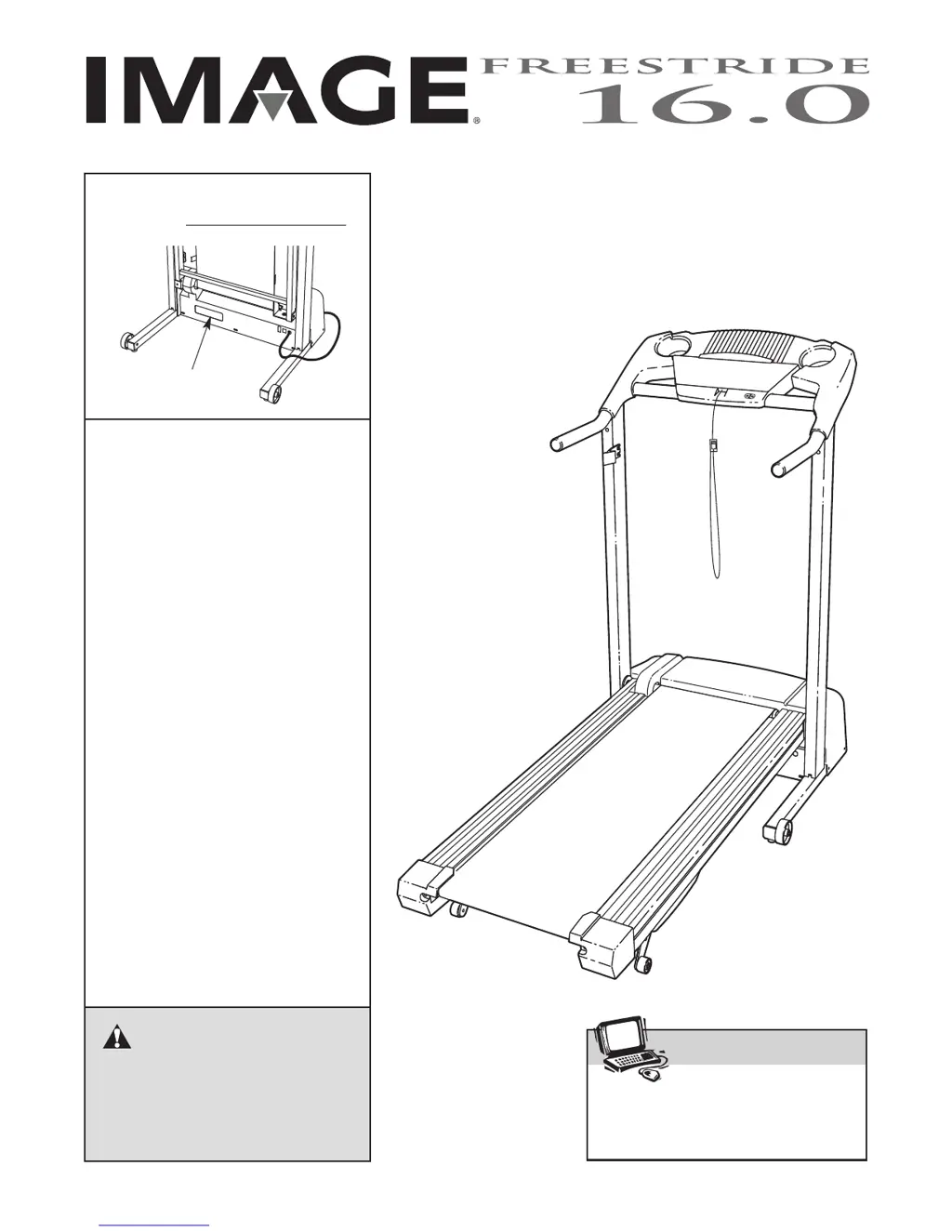 IMAGE® FREESTRIDE 16.0