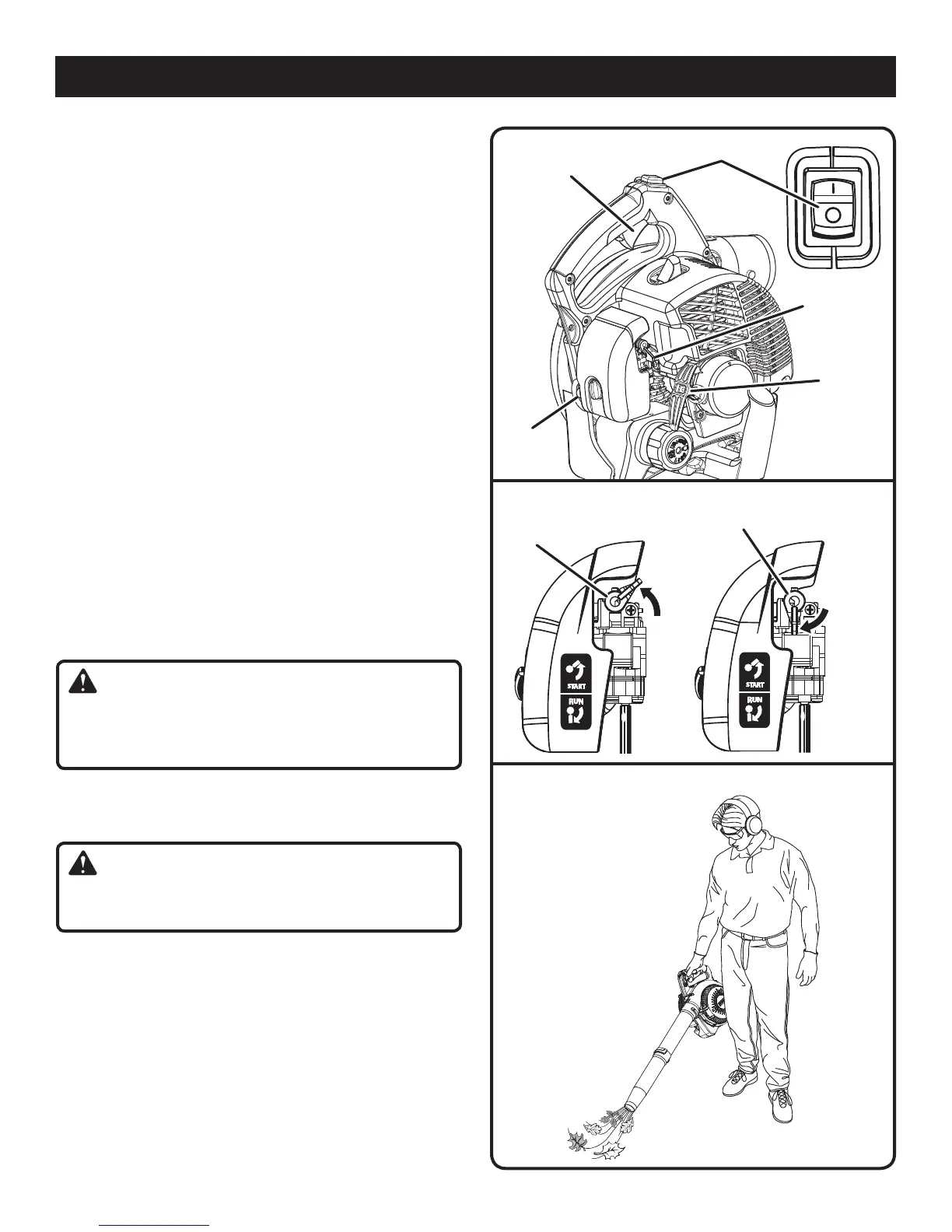 START
RUN
START
RUN