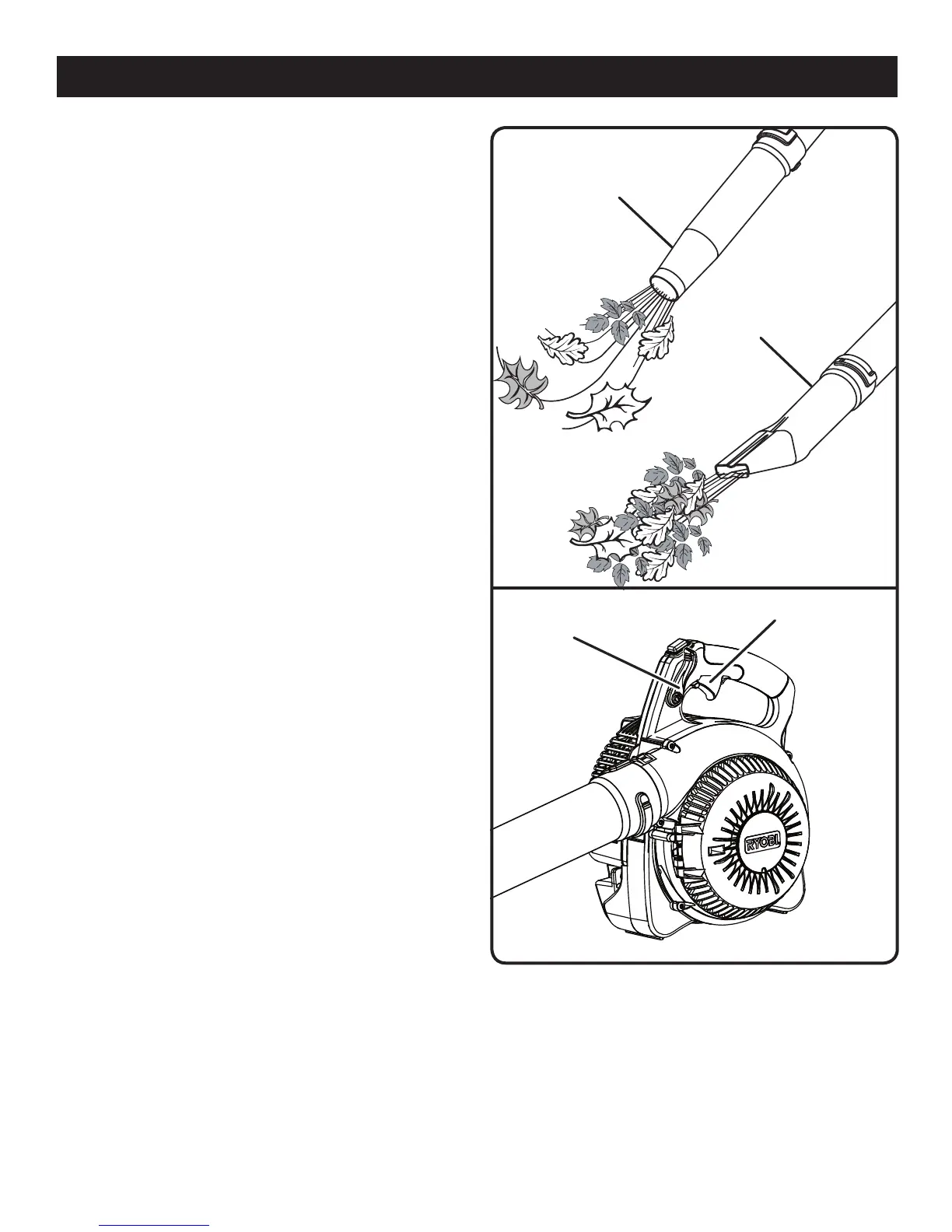 RYOBI