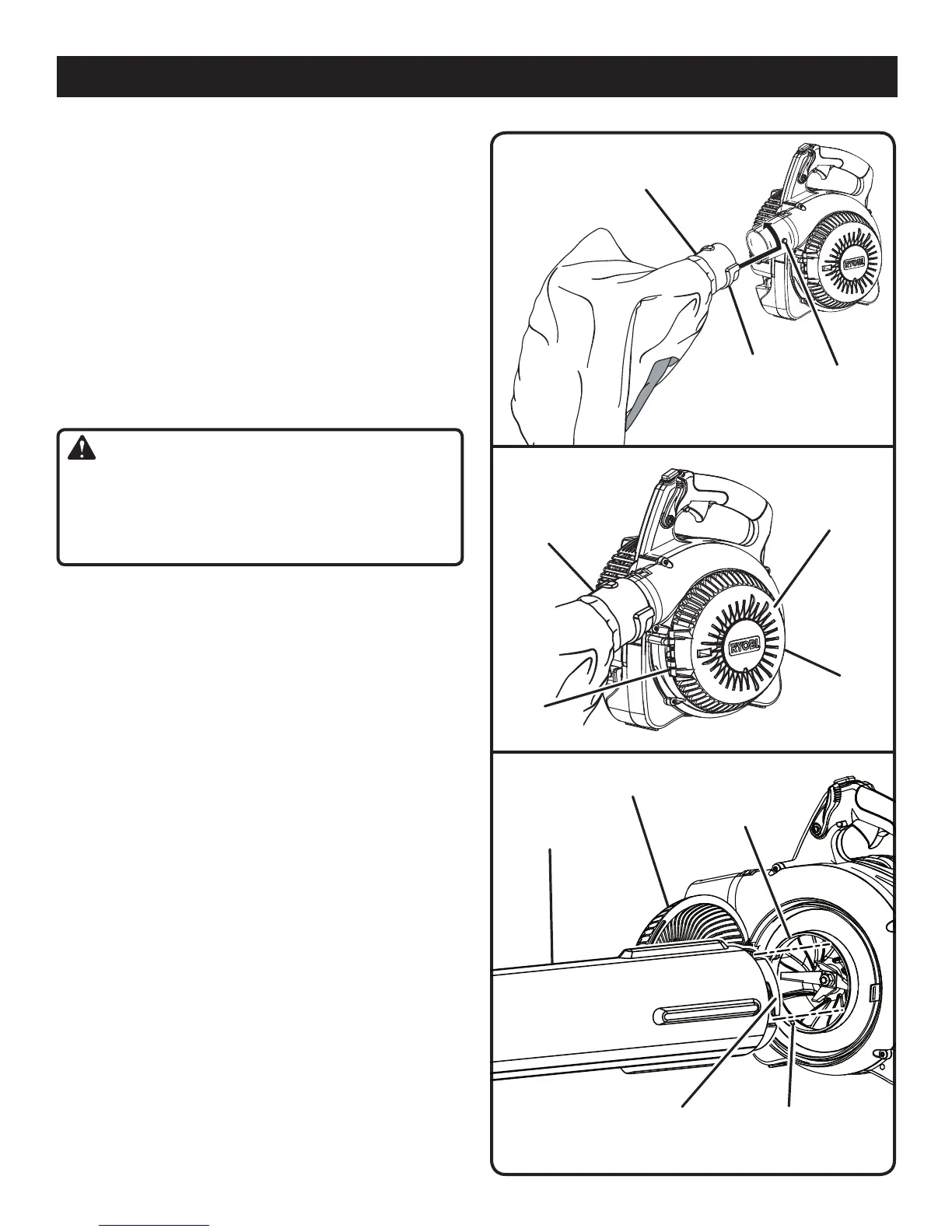 RYOBI

RYOBI