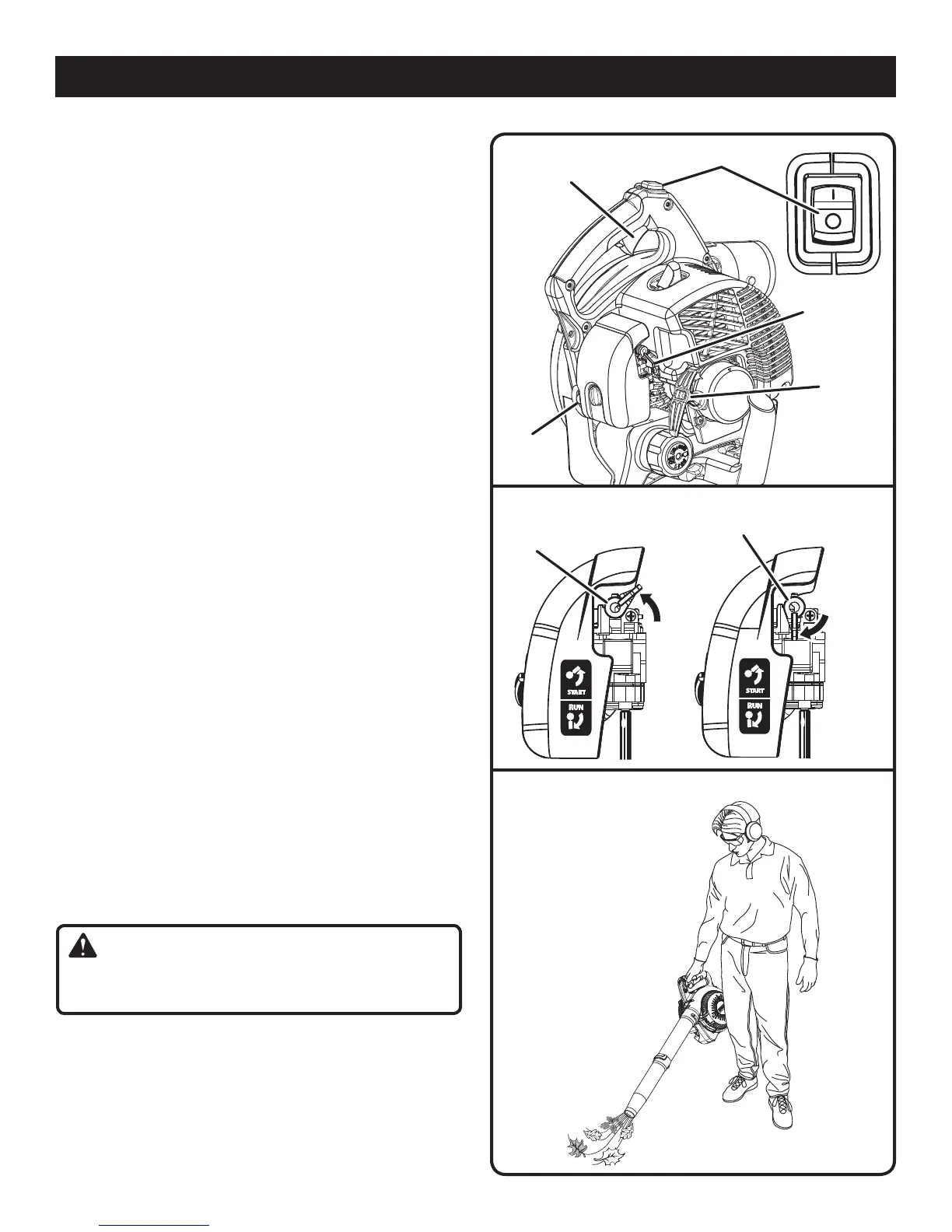 START
RUN
START
RUN