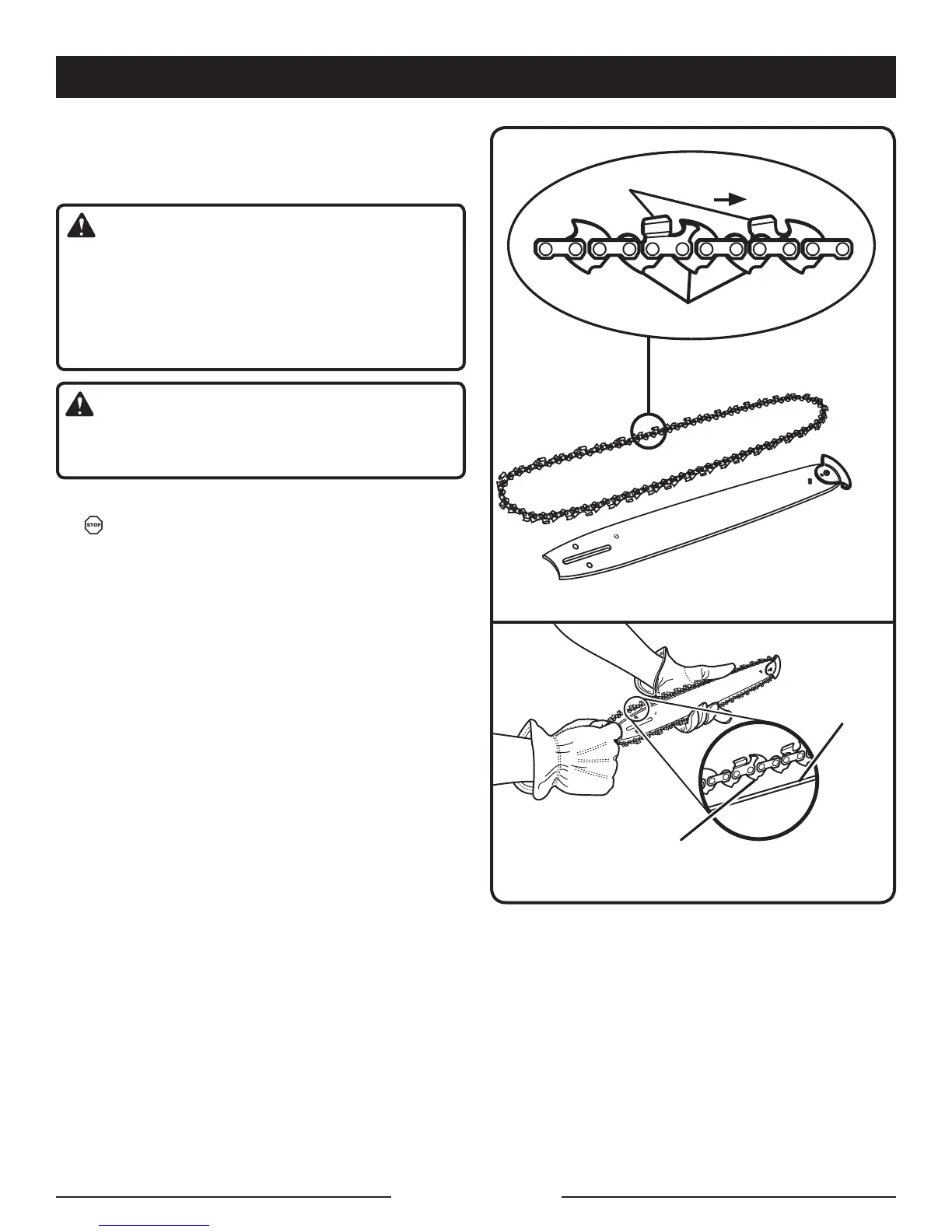 STOP