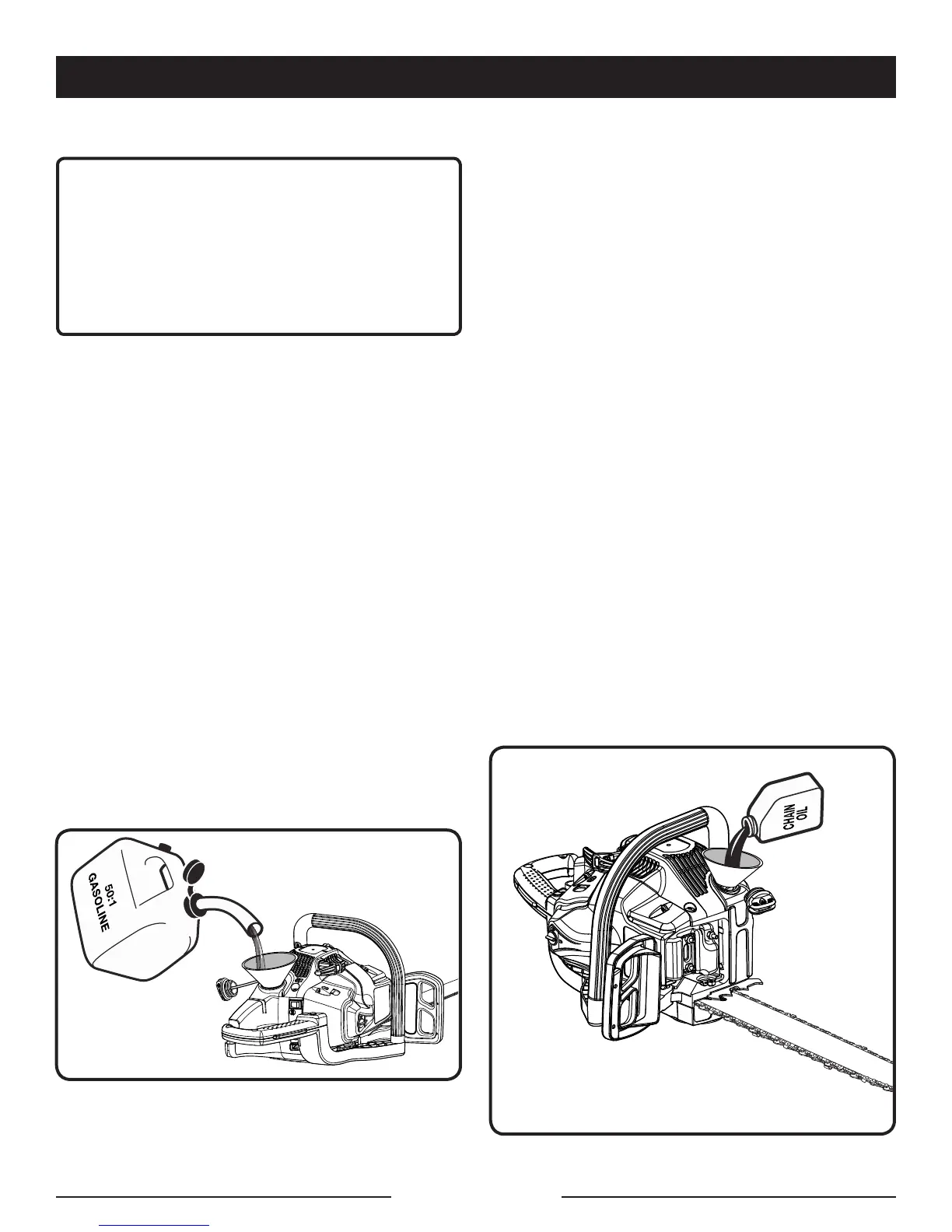 50:1 GASOLINE

CHAIN OIL