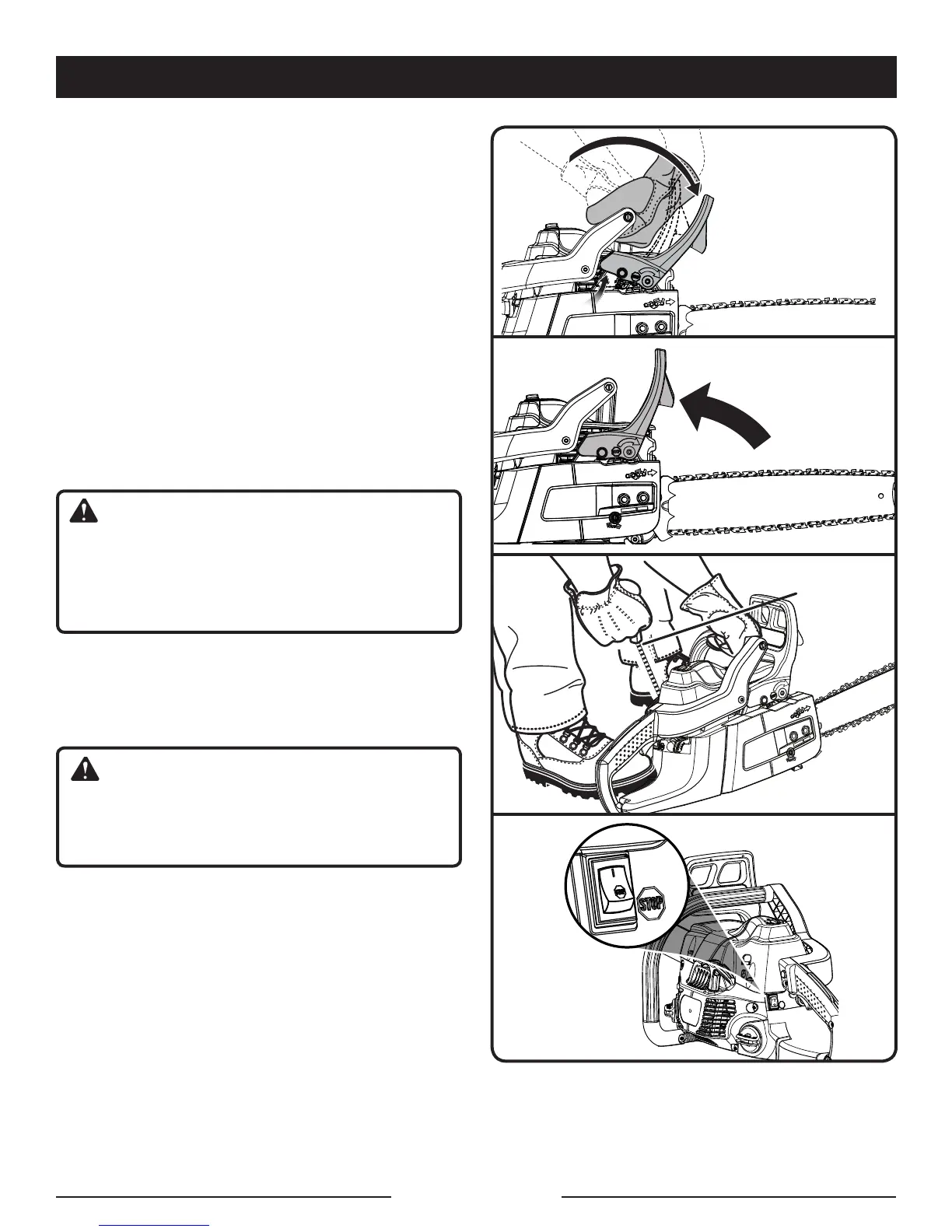 STOP