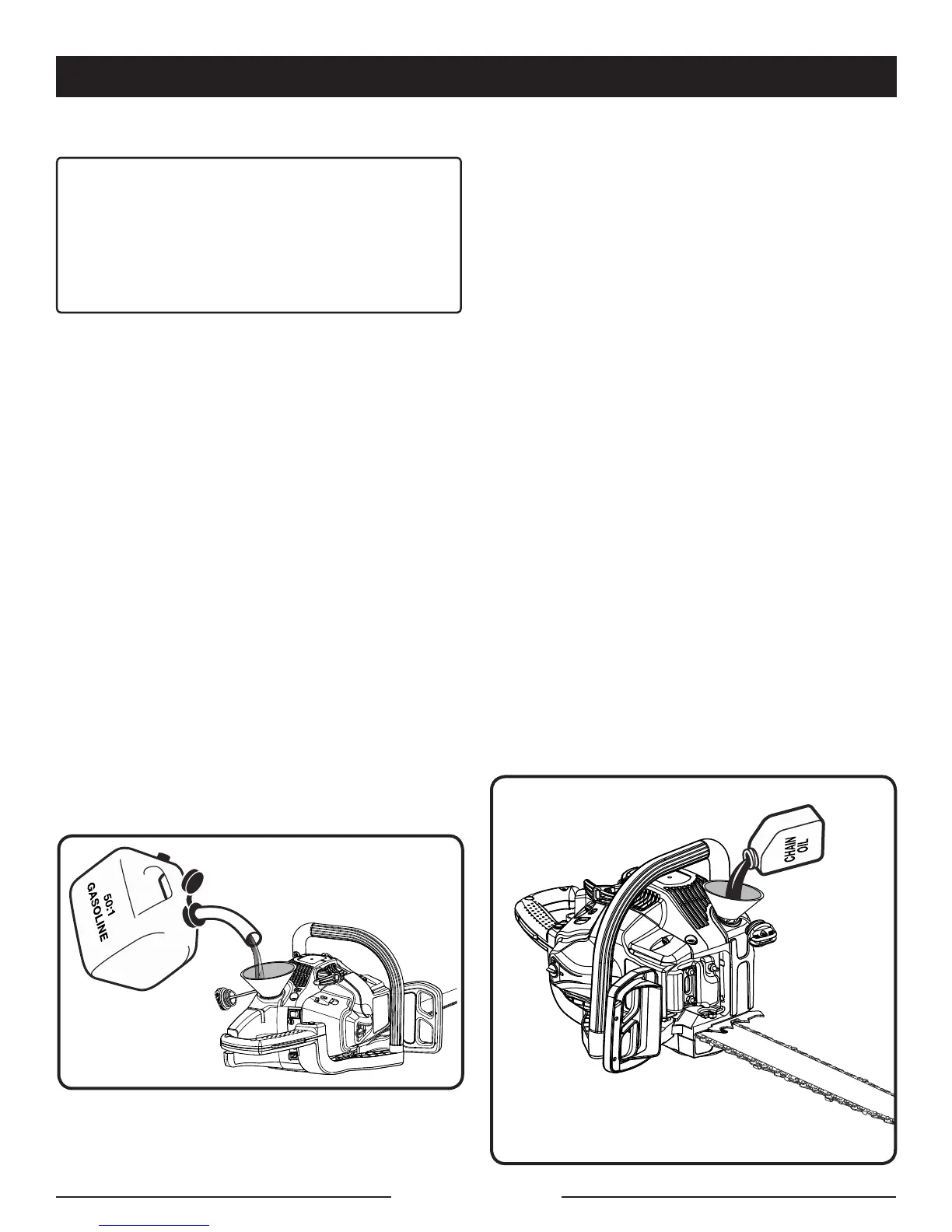 50:1
GASOLINE

CHAIN
OIL