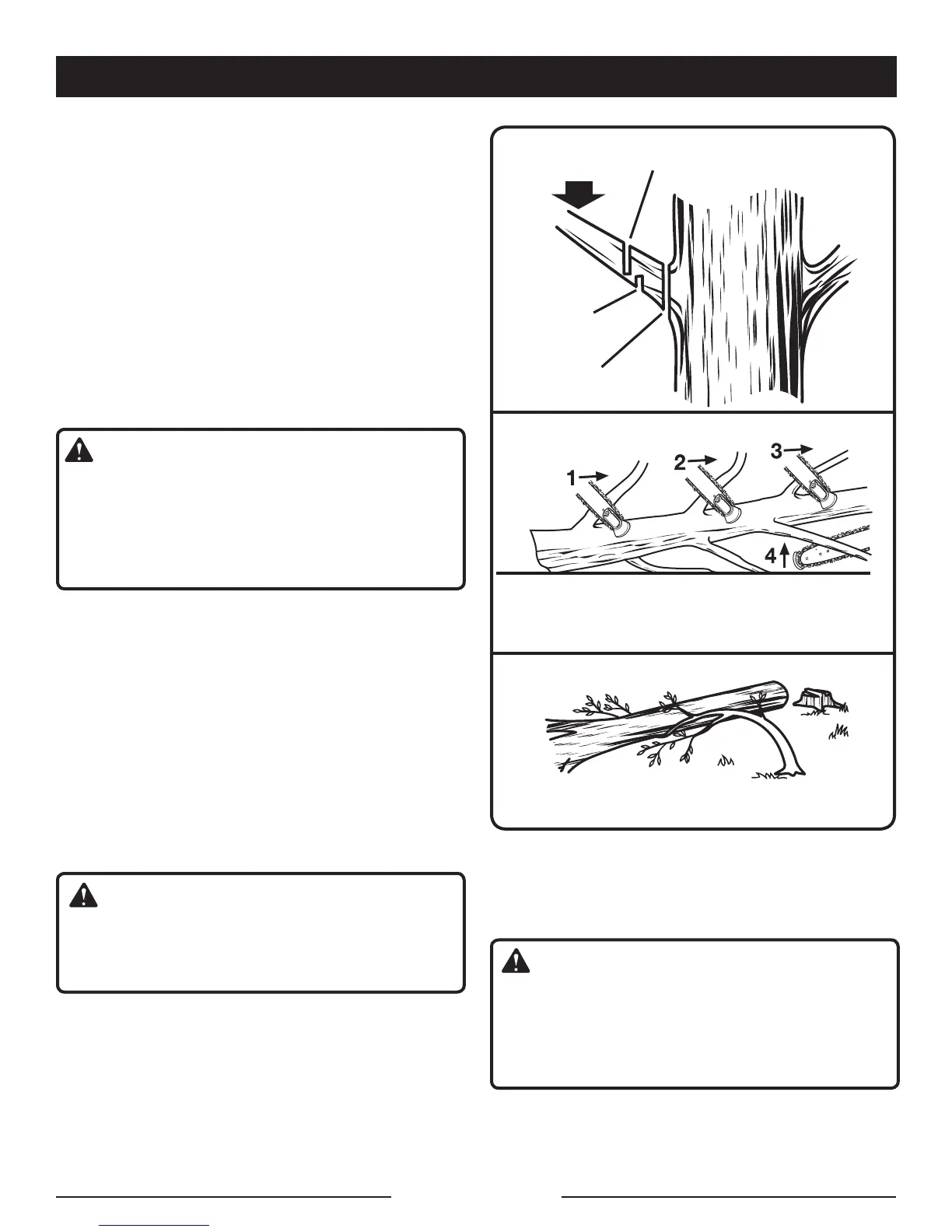 1
2
3
4