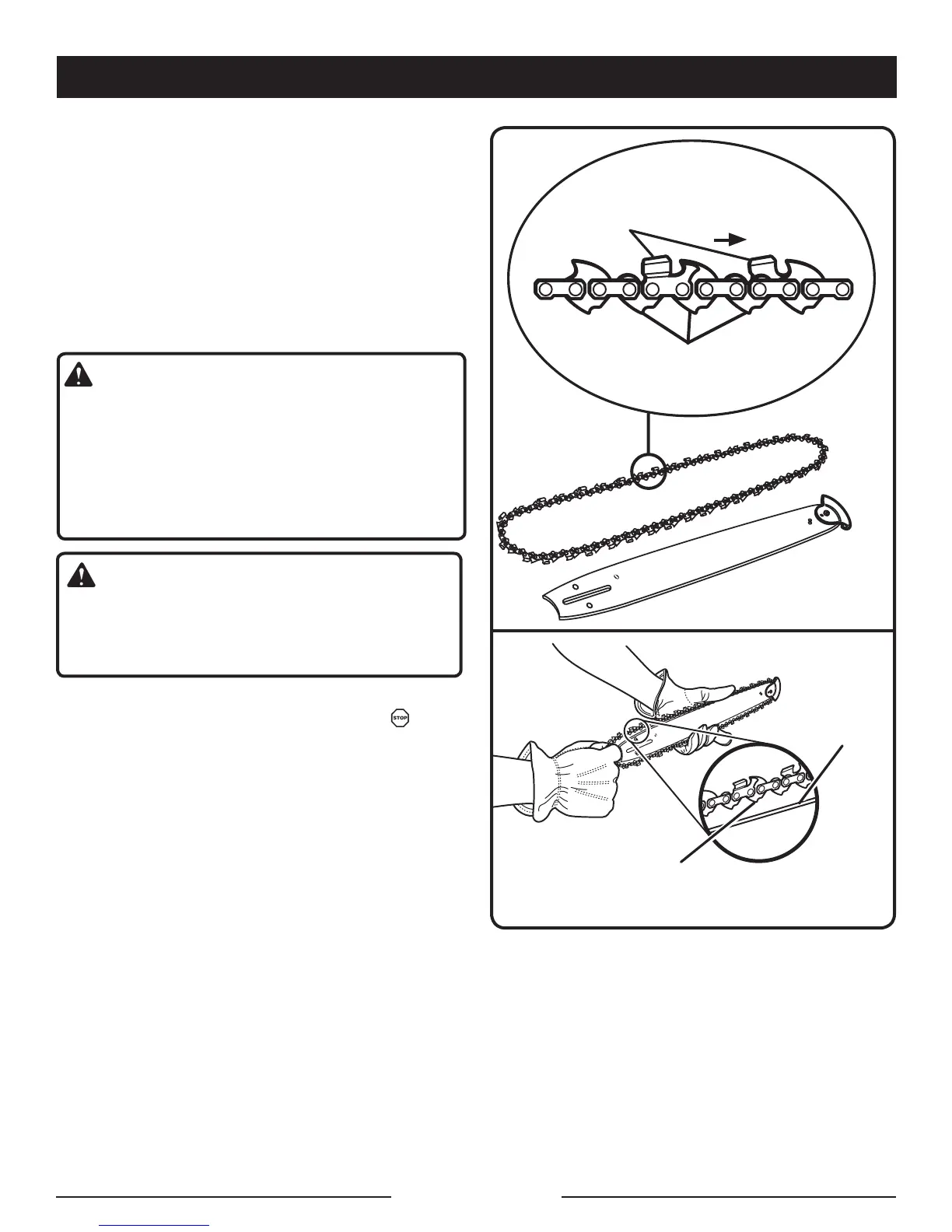 STOP